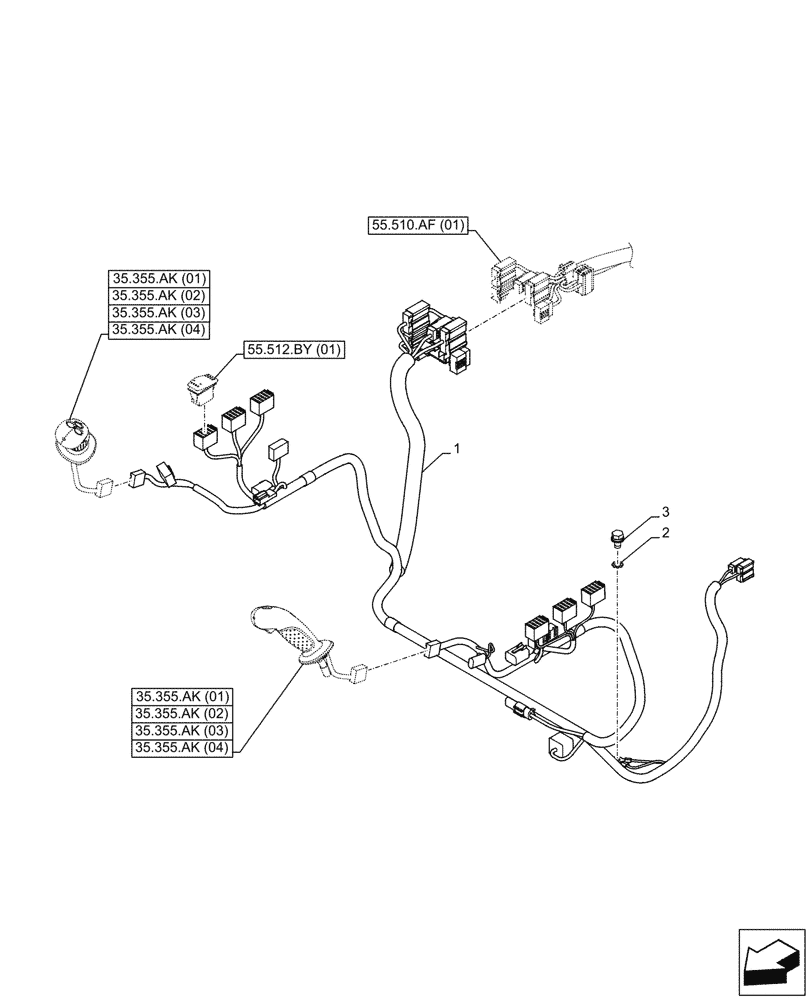 55.510.AF (01)

35.355.AK (01)
35.355.AK (02)
35.355.AK (03)
35.355.AK (04)

55.512.BY (01)

1

3

2

35.355.AK (01)
35.355.AK (02)
35.355.AK (03)
35.355.AK (04)