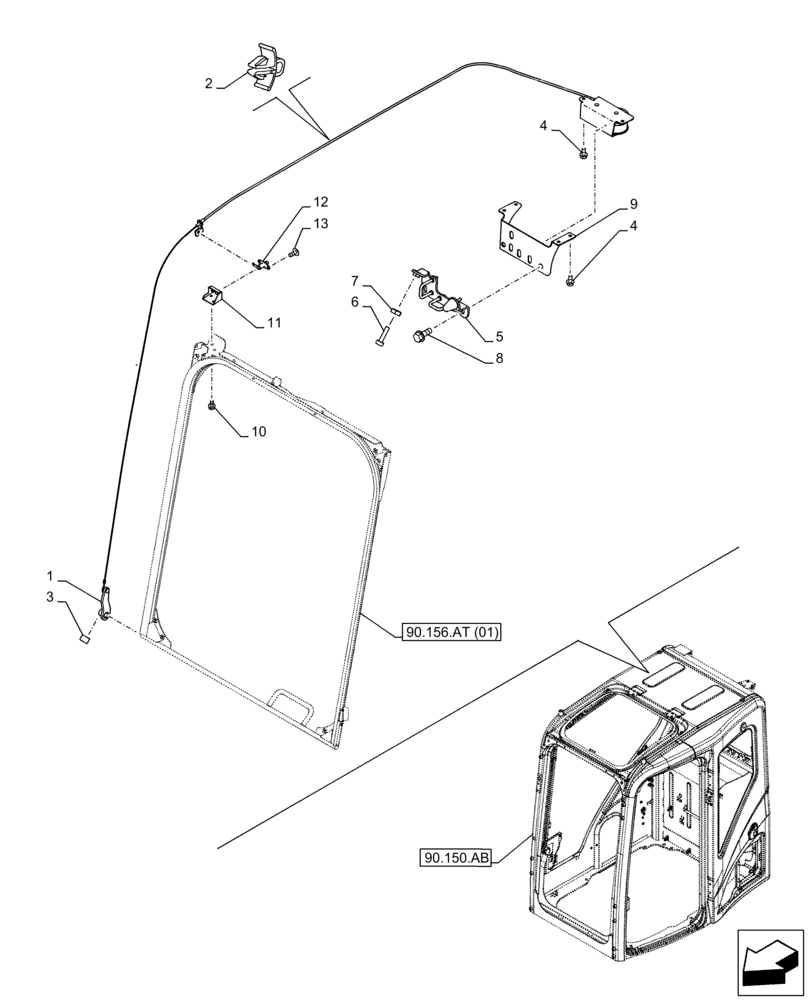 2
4
12
13
9
4
7
6
11
5
8
10
1
3
90.156.AT (01)
90.150.AB