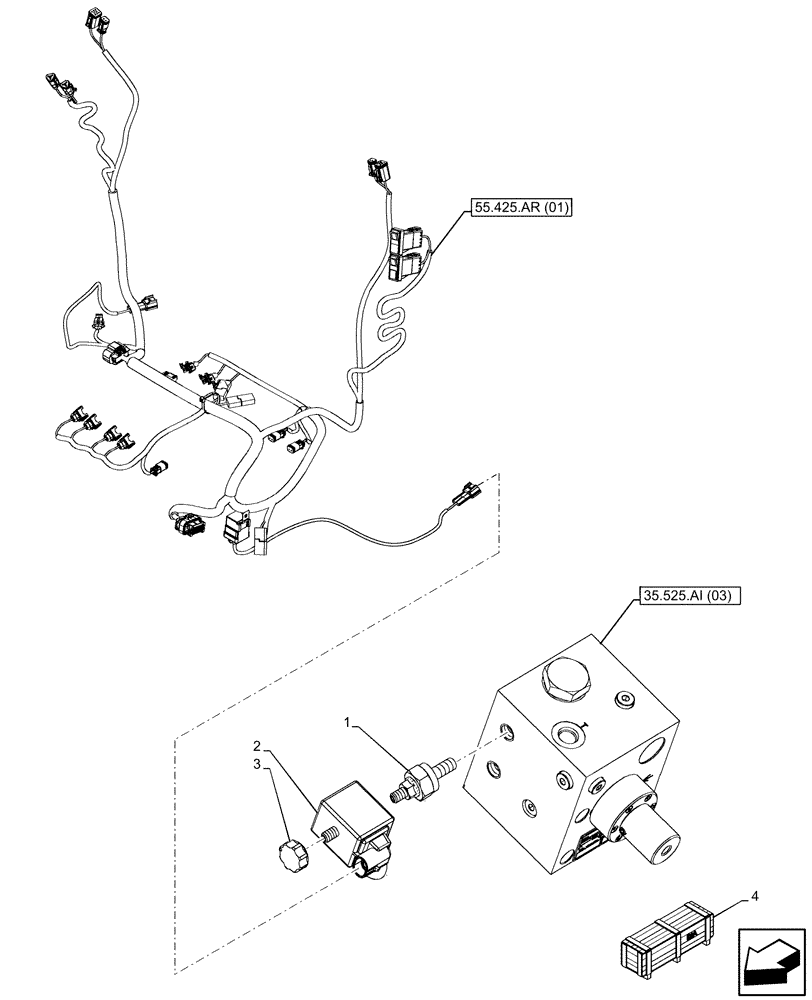 55.425.AR (01)

35.525.AI (03)

1

2

3

4