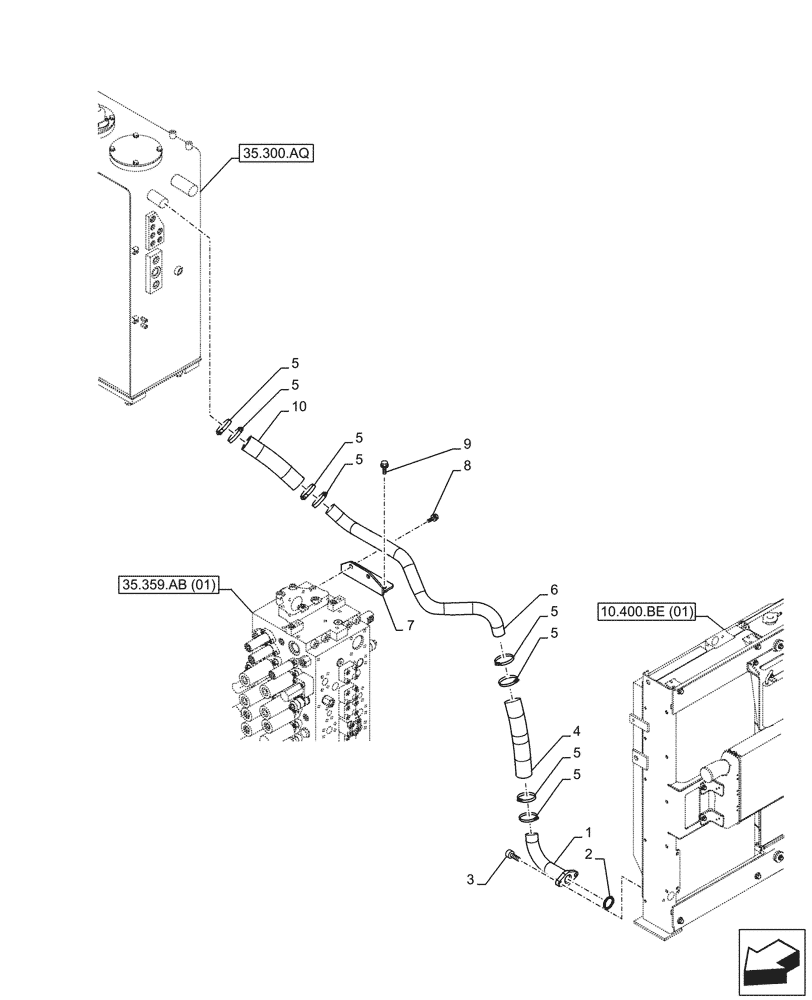 35.300.AQ

5
5
10
5
5
9
8
35.359.AB (01)
7
6
5
5
10.400.BE (01)
4
5
5
1
2
3