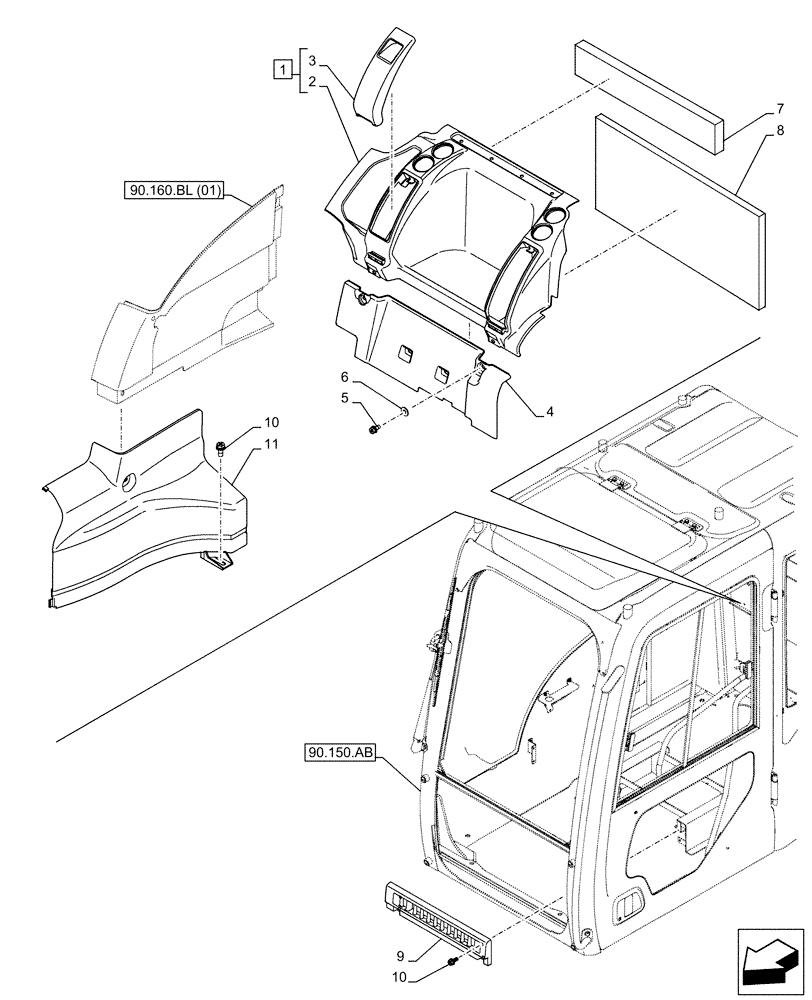 1
3
2
7
8
90.160.BL (01)
6
5
4
10
11
90.150.AB
9
10