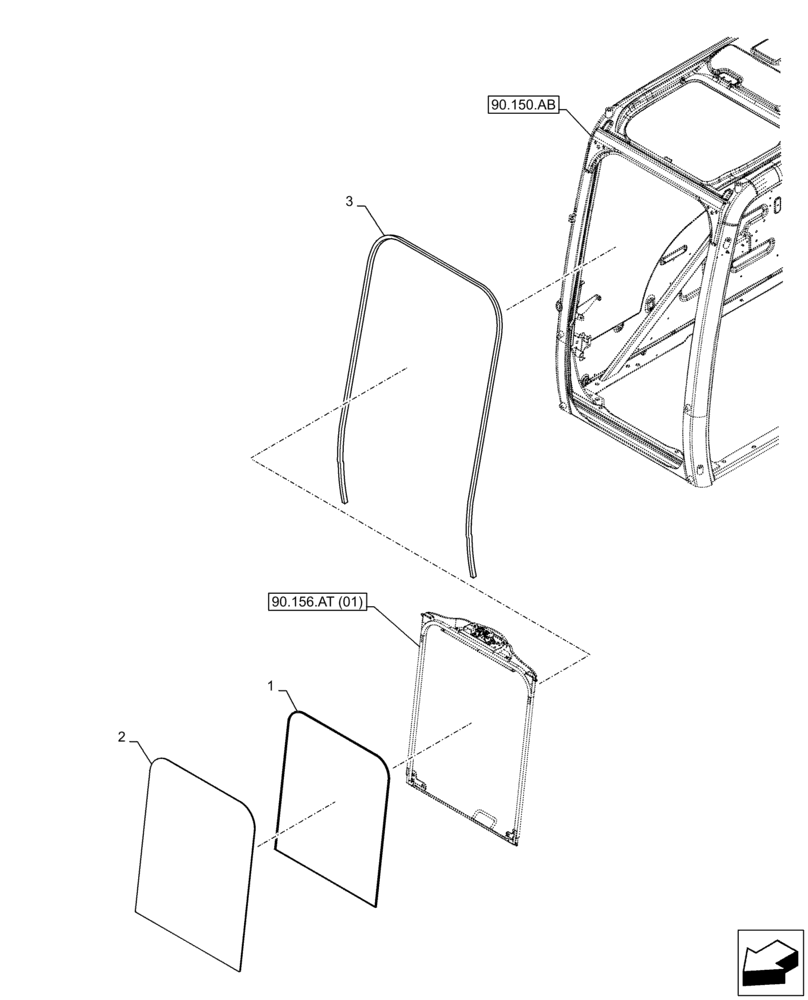 90.150.AB

3

90.156.AT (01)

1

2