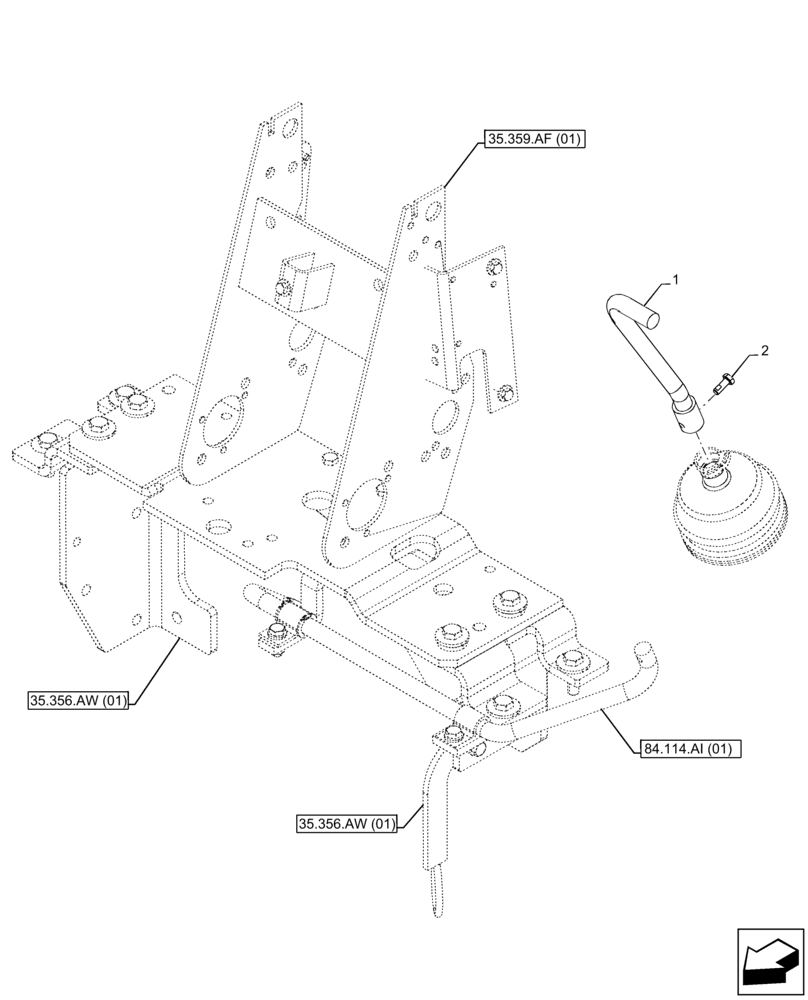 35.359.AF (01)

1

2

35.356.AW (01)

84.114.AI (01)

35.356.AW (01)