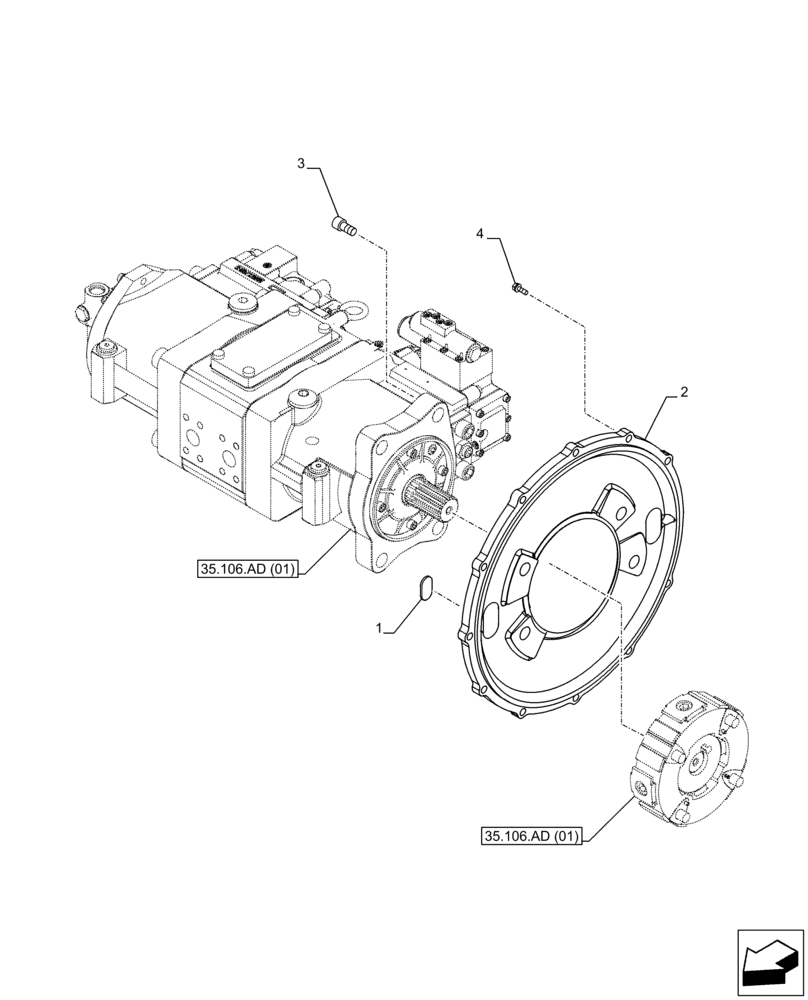 3

4

2

35.106.AD (01)

1

35.106.AD (01)