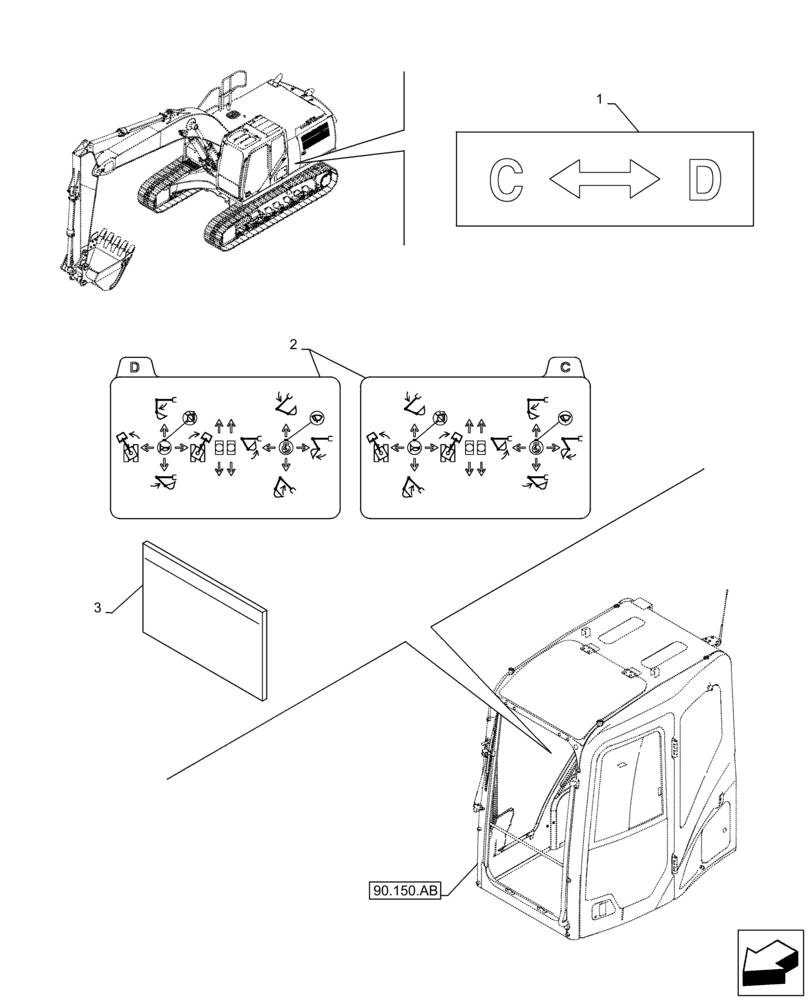 1

C

D

2

D

C

3

90.150.AB