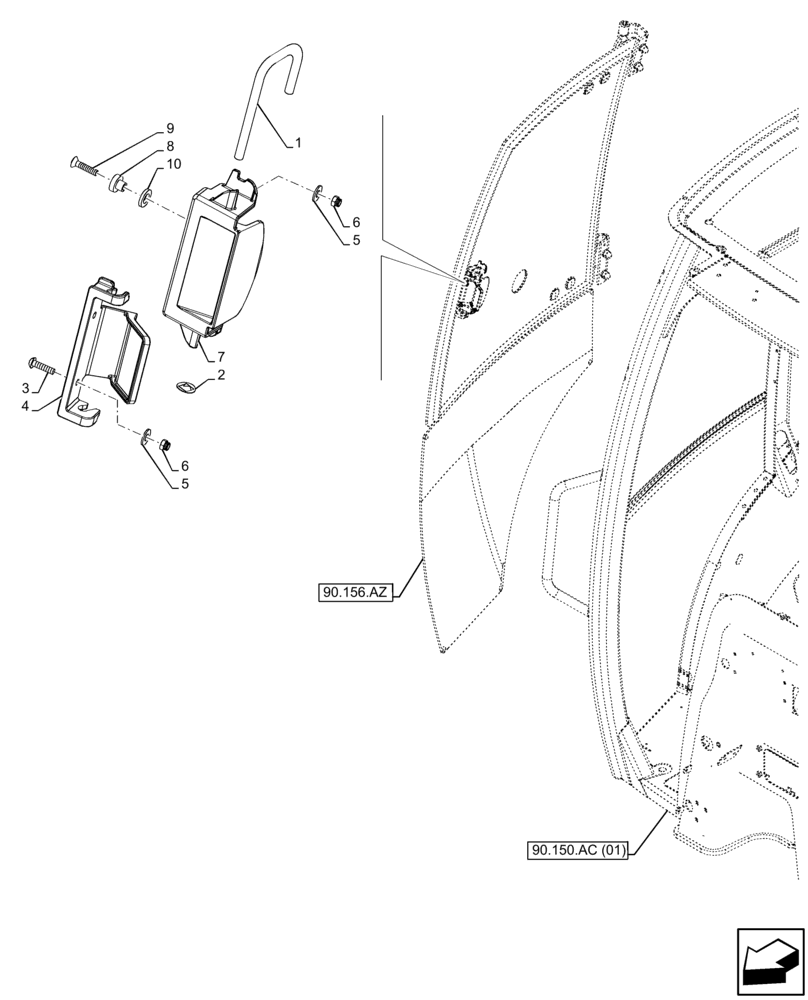 9
8
10
1
6
5
7
2
3
4
6
5
90.156.AZ
90.150.AC (01)