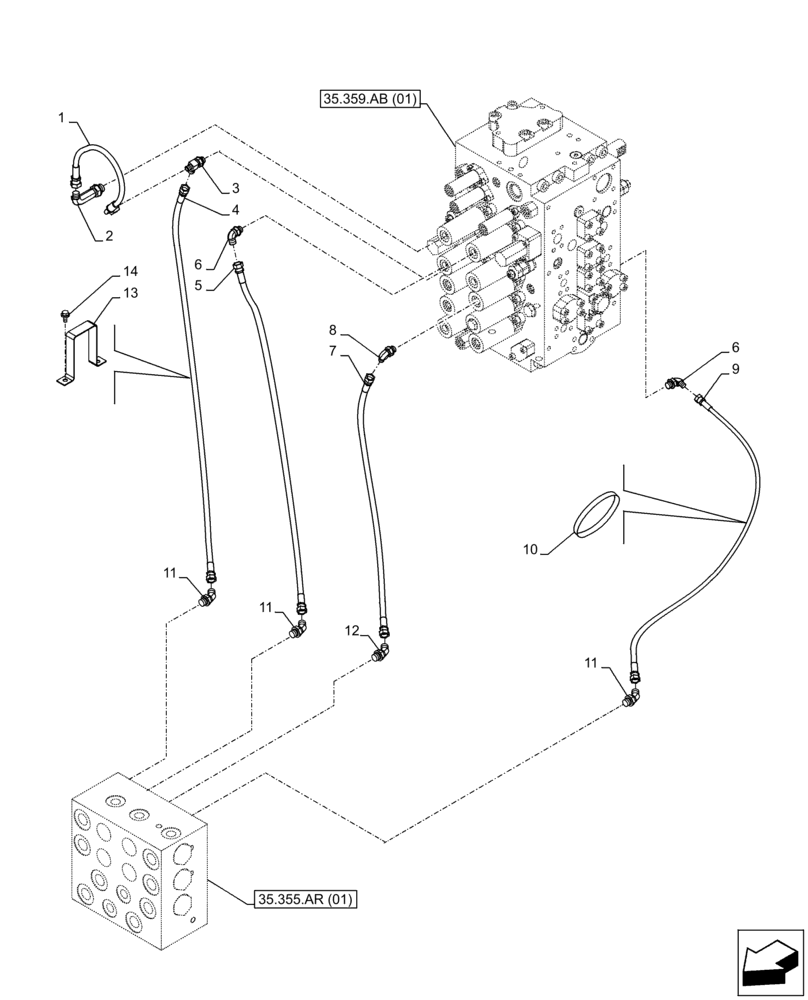 35.359.AB (01)
1
2
3
4
6
5
14
13
8
7
6
9
10
11
11
12
11
35.355.AR (01)