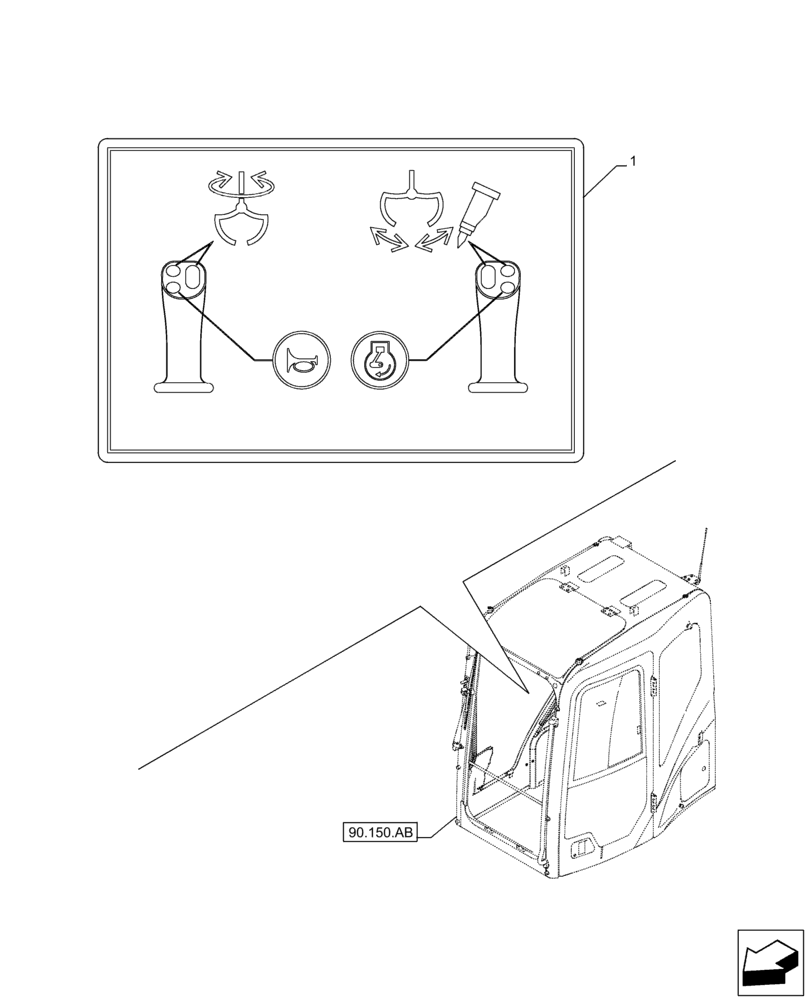 1

90.150.AB