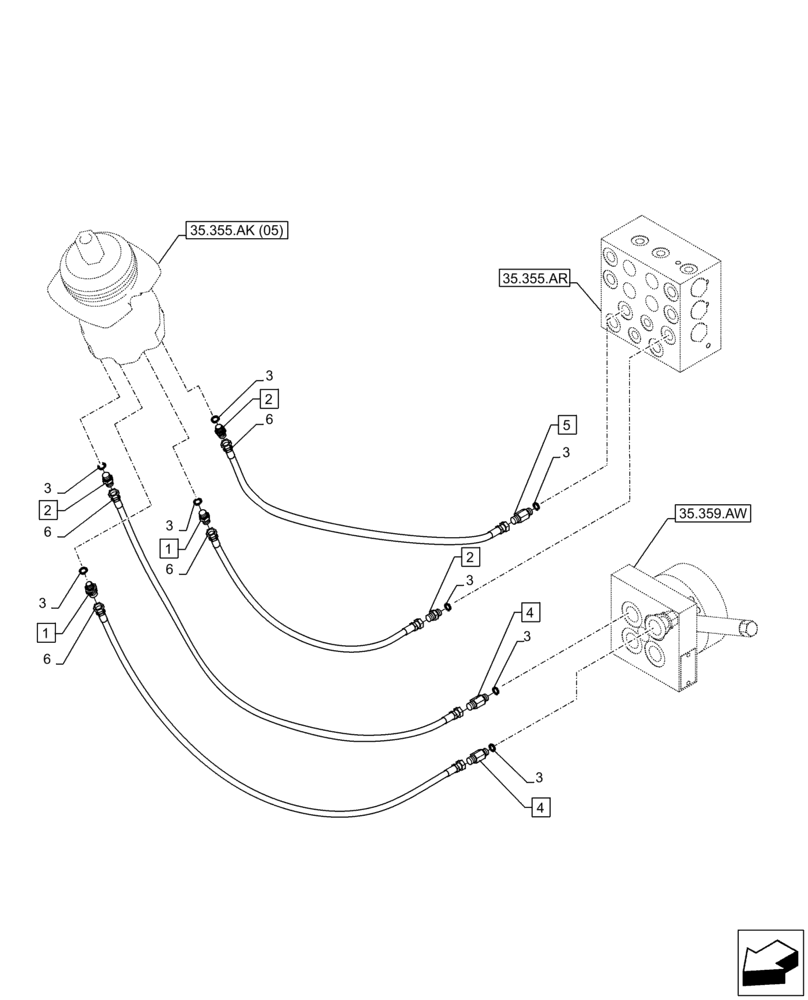 35.355.AK (05)
35.355.AR
3
2
6
5
3
3
2
6
3
1
6
2
3
35.359.AW
3
1
6
4
3
3
4