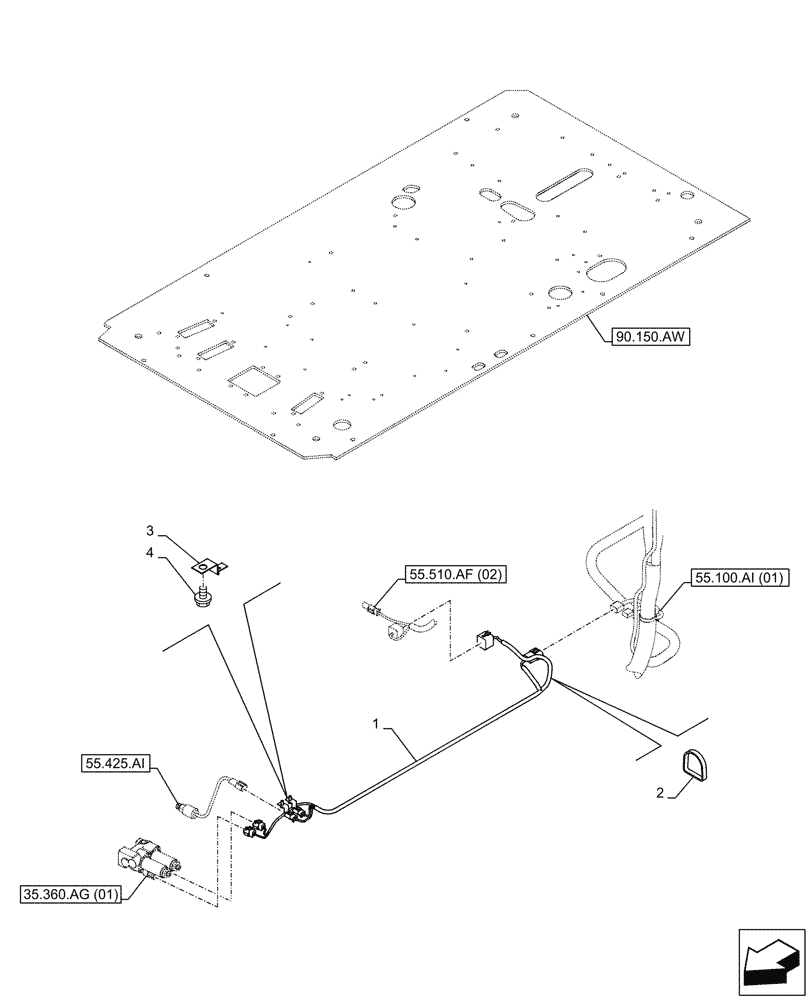 90.150.AW

3

4

55.510.AF (02)

55.100.AI (01)

1

55.425.AI

2

35.360.AG (01)