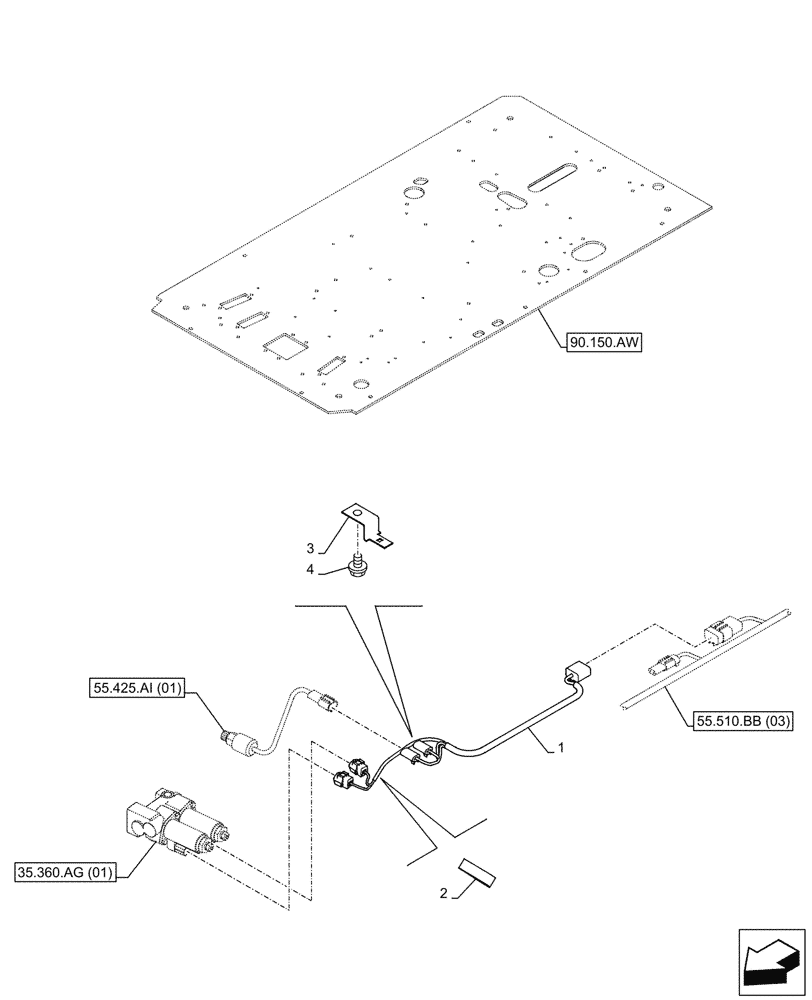 90.150.AW

3

4

55.425.AI (01)

55.510.BB (03)

1

35.360.AG (01)

2