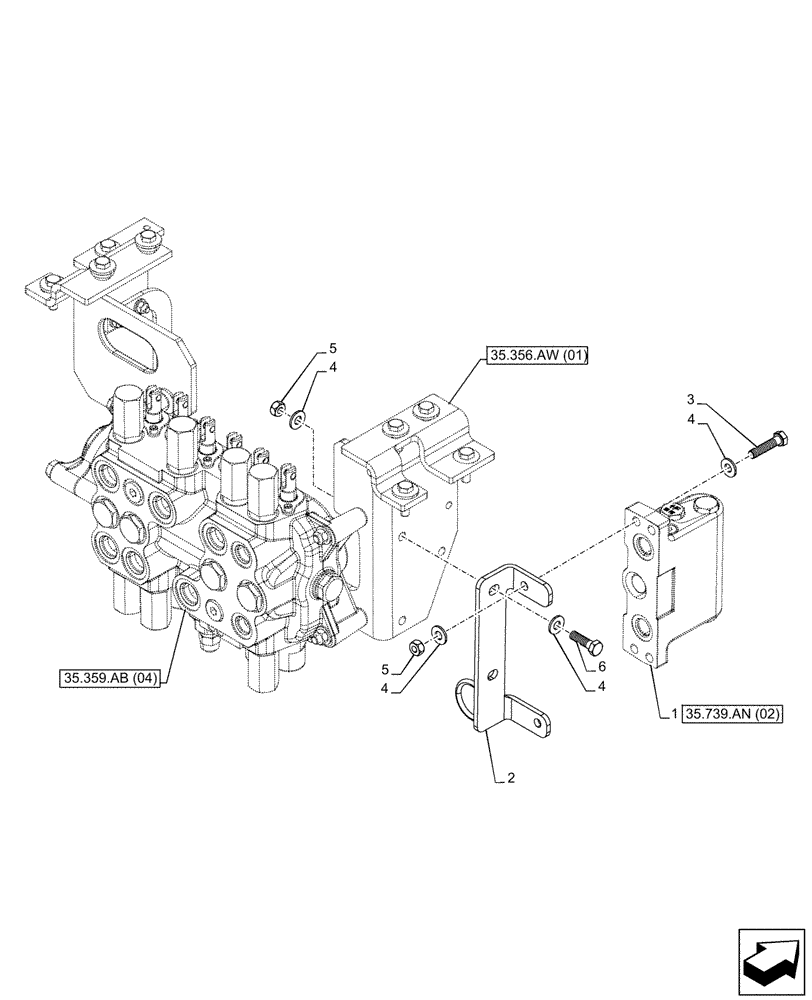 5
4
35.356.AW (01)
3
4
35.359.AB (04)
5
4
6
4
1 35.739.AN (02)
2