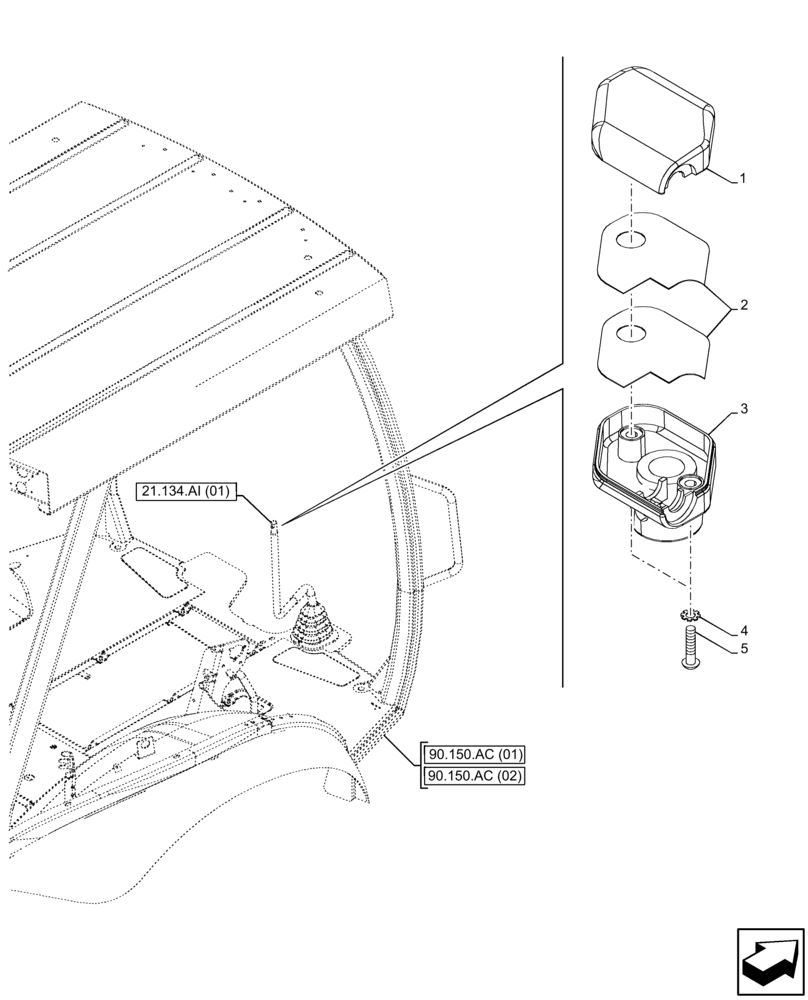 1
2
3
21.134.AI (01)
4
5
90.150.AC (01)
90.150.AC (02)