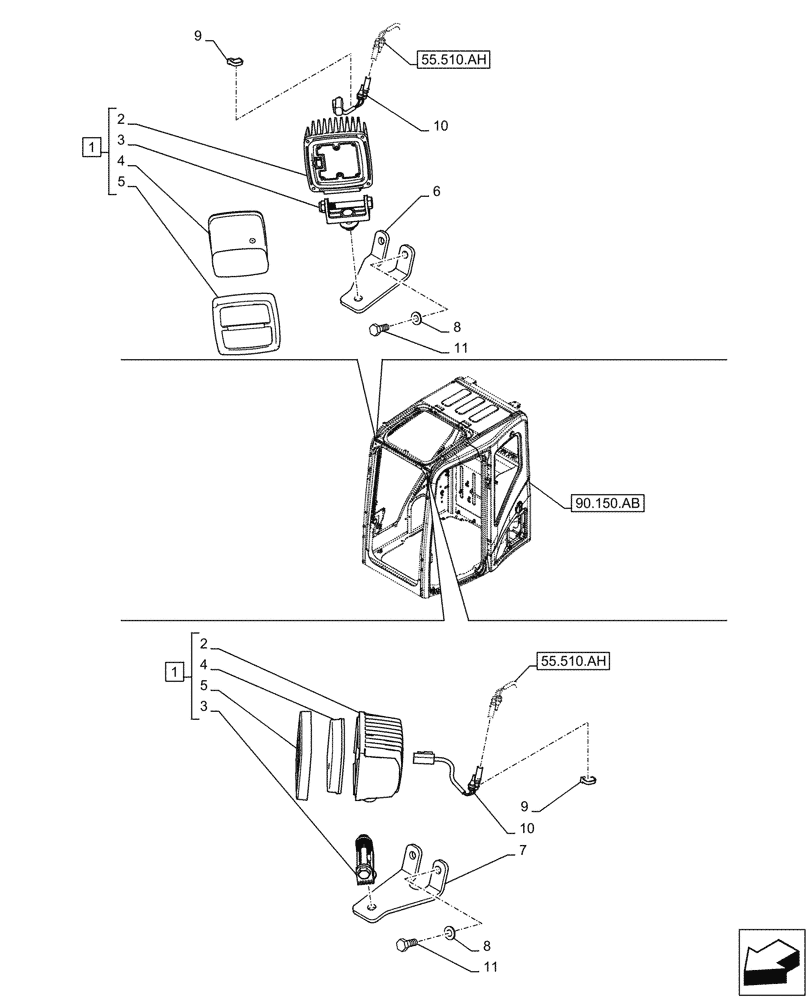 9
55.510.AH
10
1
2
3
4
5
6
8
11
90.150.AB
1
2
4
5
3
55.510.AH
9
10
7
8
11