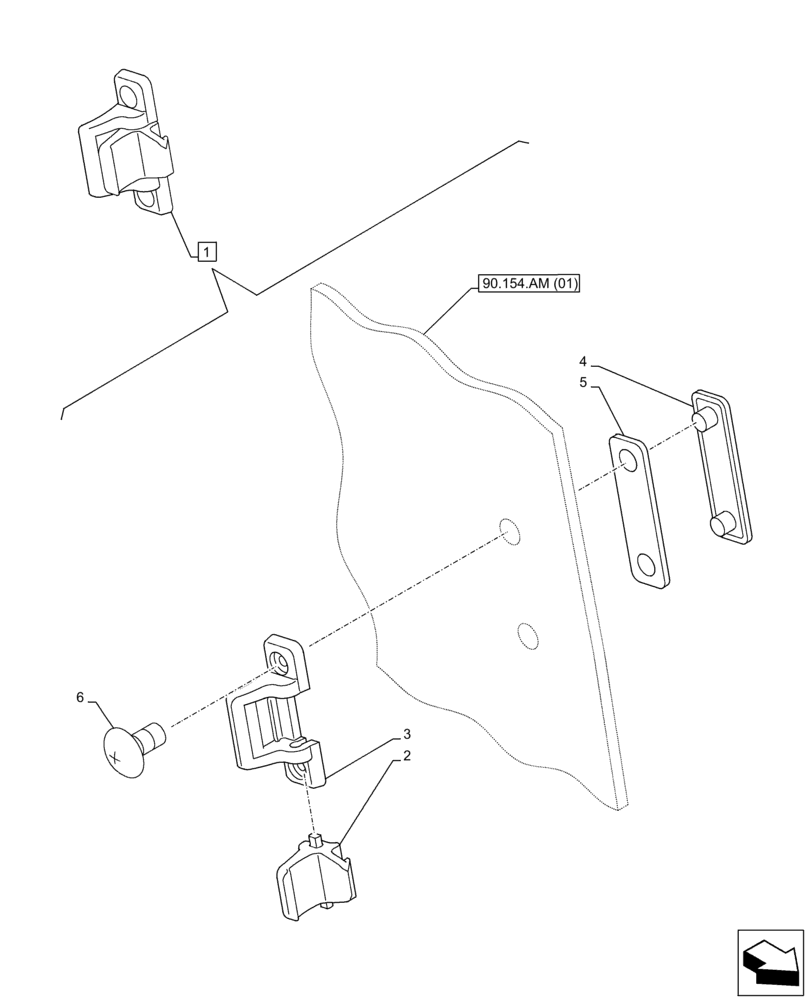 1

90.154.AM (01)

4

5

6

3

2