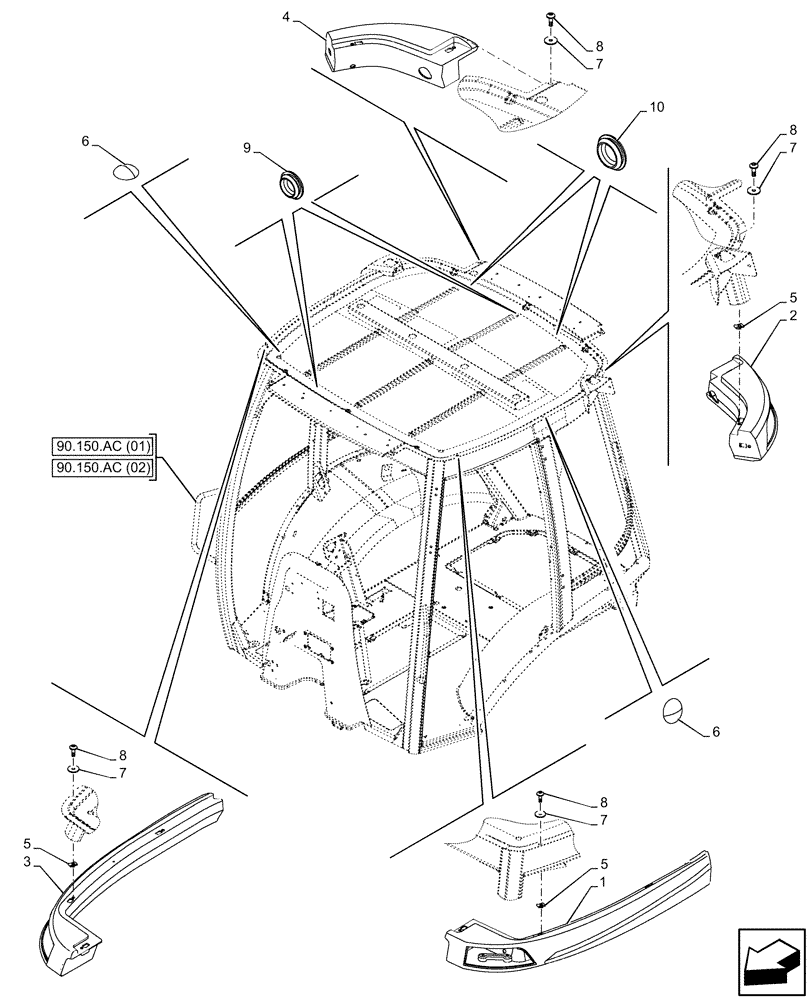 4
8
7
10
6
9
8
7
5
2
90.150.AC (01)
90.150.AC (02)
6
8
7
5
3
8
7
5
1