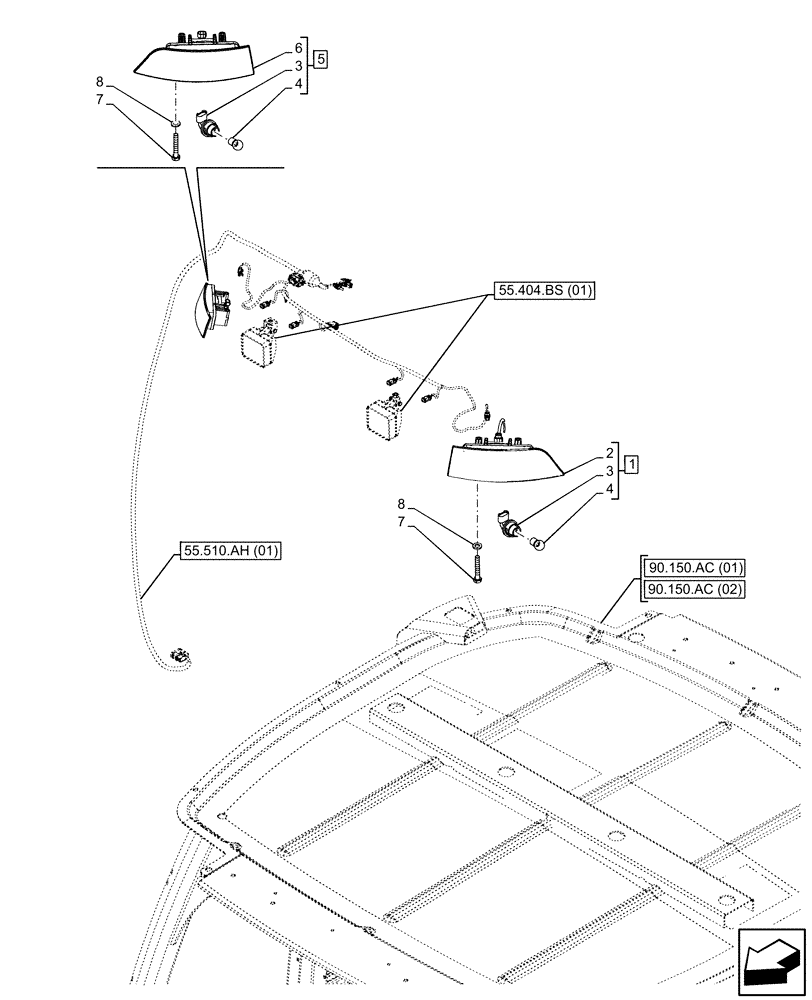 6
3
4
5
8
7
55.404.BS (01)
2
3
4
1
8
7
55.510.AH (01)
90.150.AC (01)
90.150.AC (02)