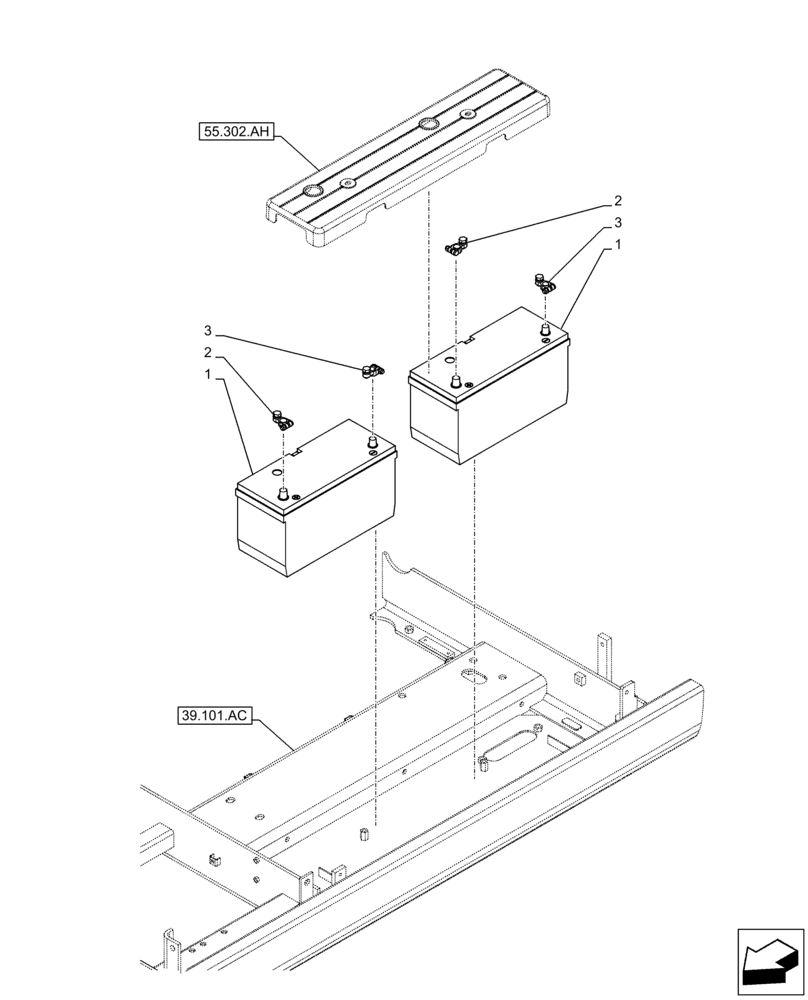 55.302.AH

2
3
1

3
2
1

39.101.AC