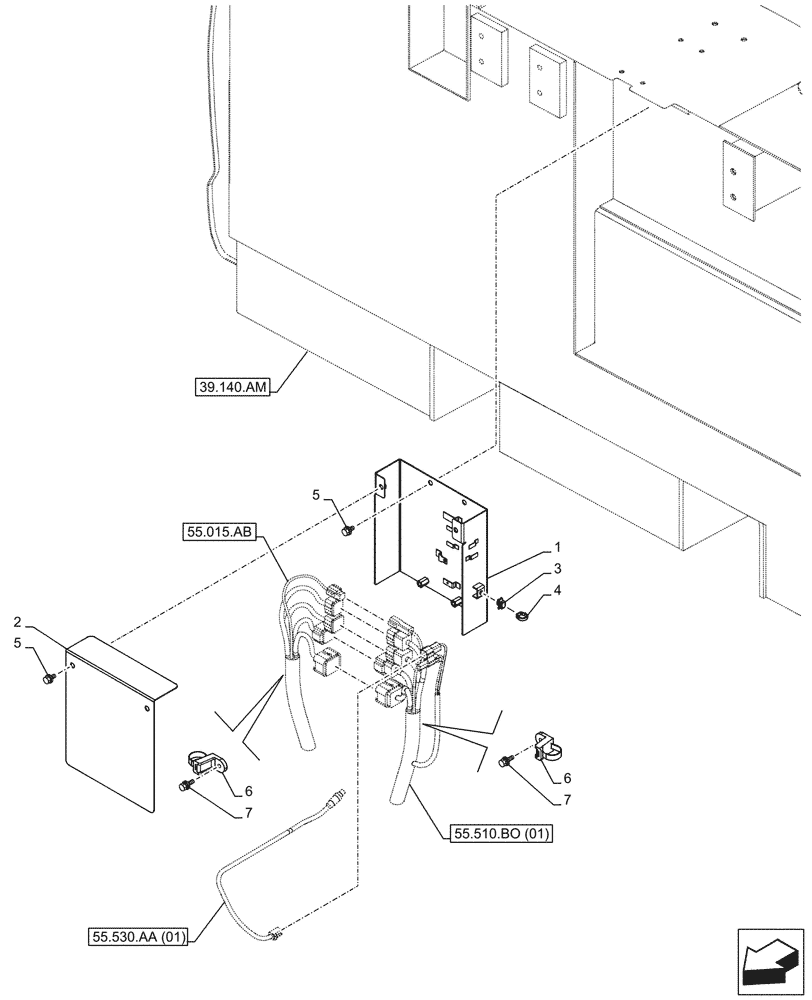 39.140.AM
5
55.015.AB
1
3
4
2
5
6
7
6
7
55.510.BO (01)
55.530.AA (01)