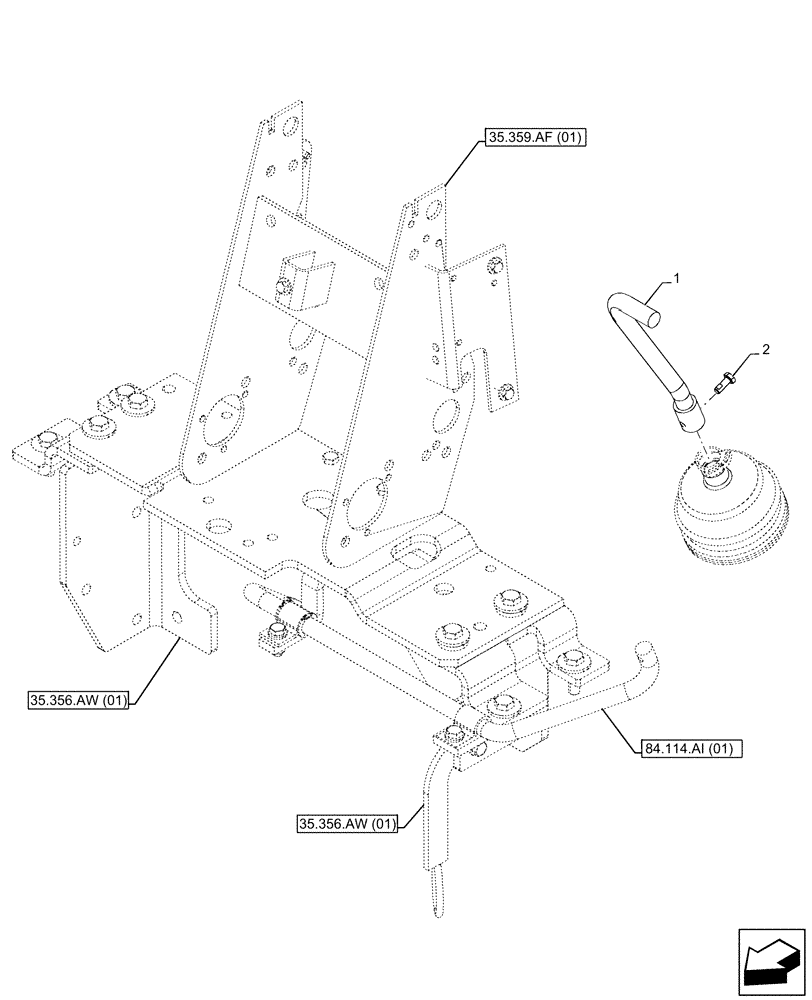 35.359.AF (01)
1
2
35.356.AW (01)
84.114.AI (01)
35.356.AW (01)