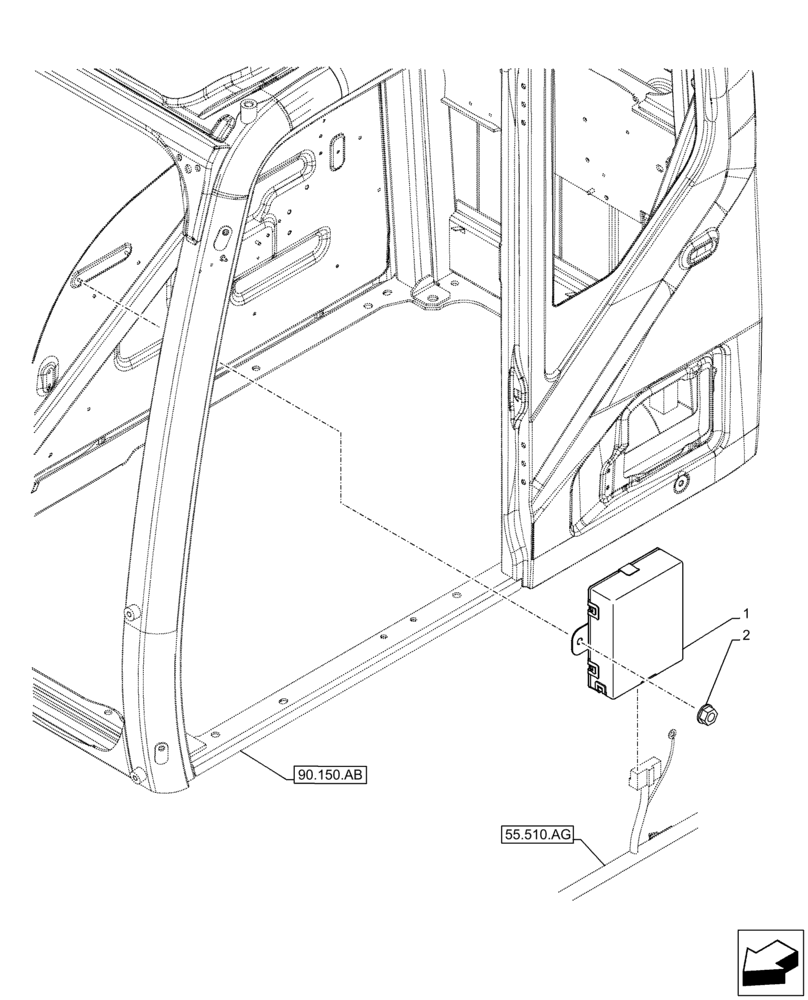 1
2
90.150.AB
55.510.AG