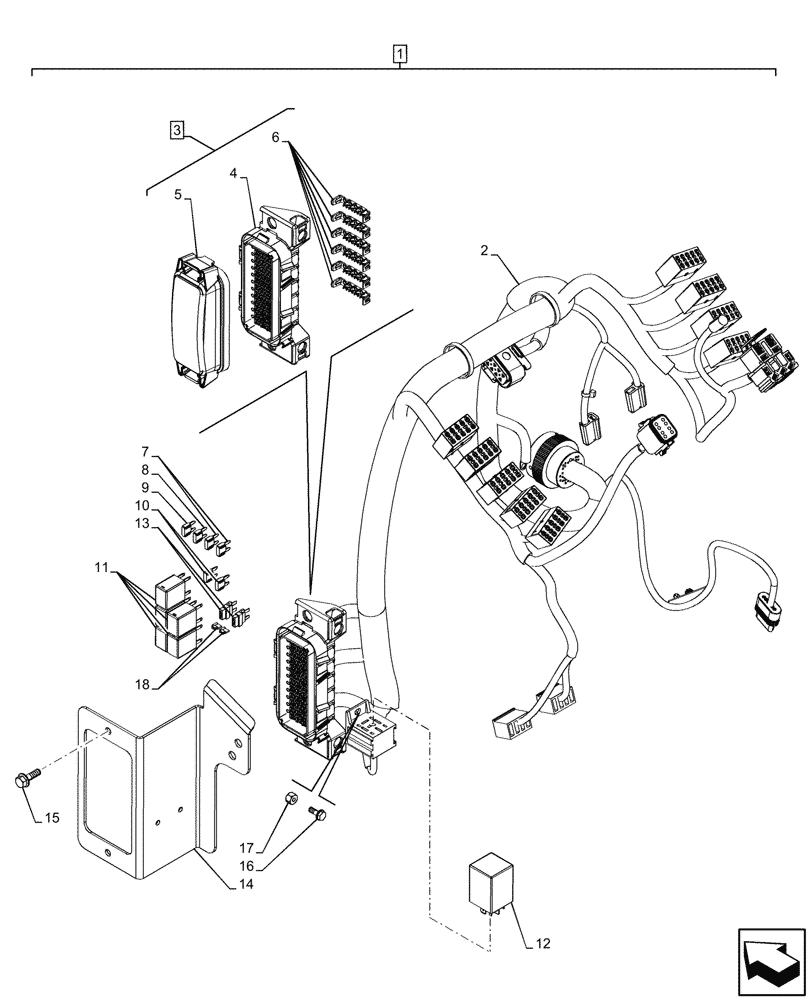 1
3
6
5
4
2
7
8
9
10
13
11
18
15
17
16
14
12