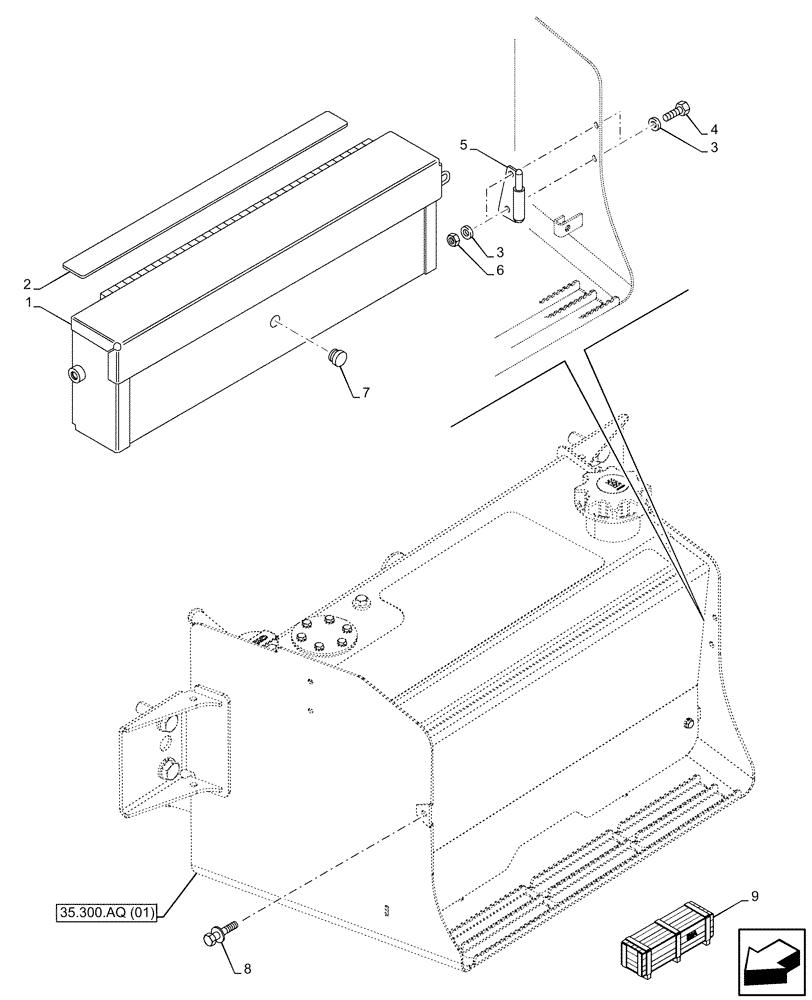 5
4
3
3
6
2
1
7
35.300.AQ (01)
8
9