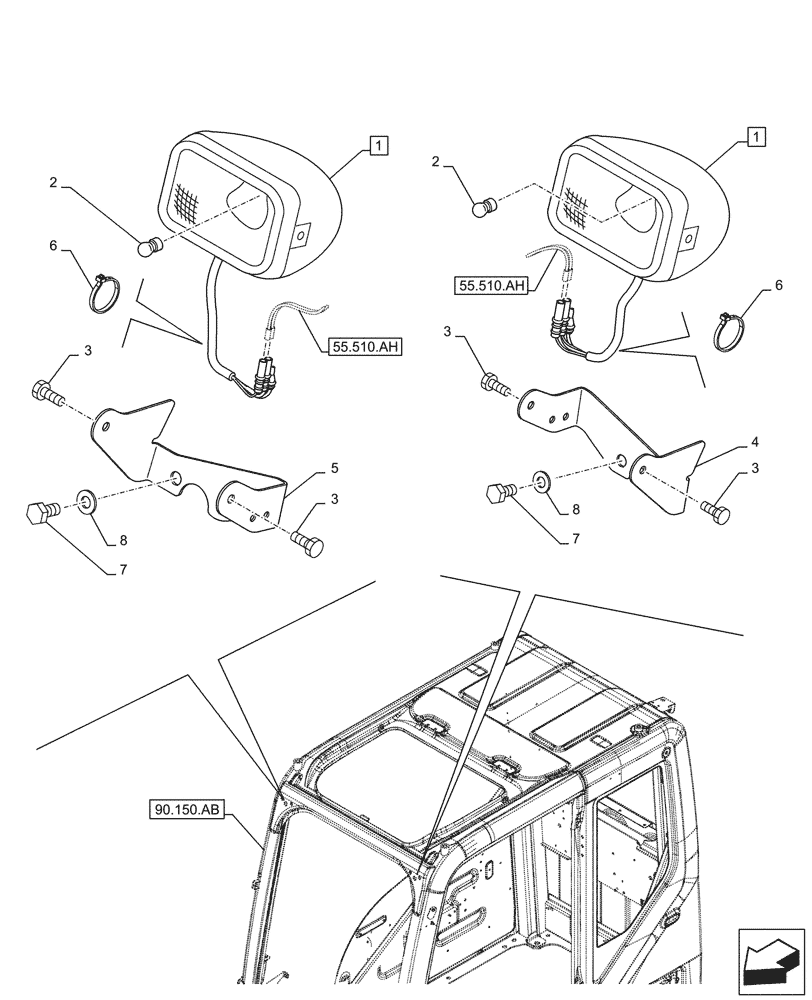 1
2
6
55.510.AH
3
5
3
8
7
1
2
55.510.AH
6
3
4
3
8
7
90.150.AB