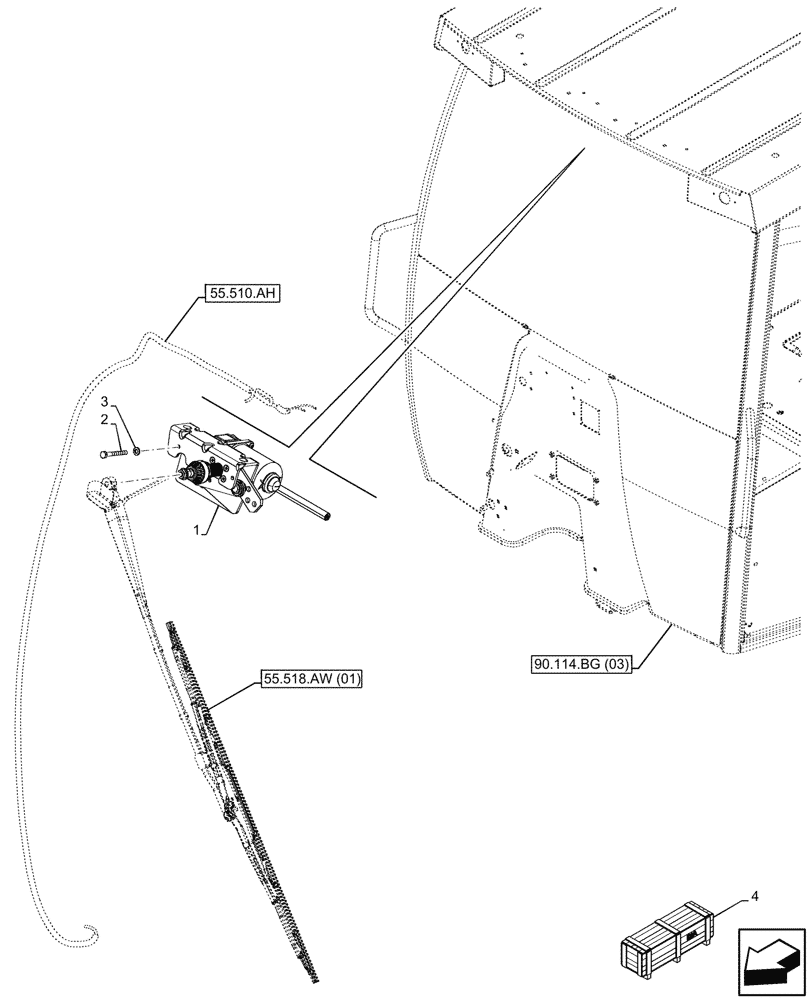 55.510.AH

3

2

1

55.518.AW (01)

90.114.BG (03)

4