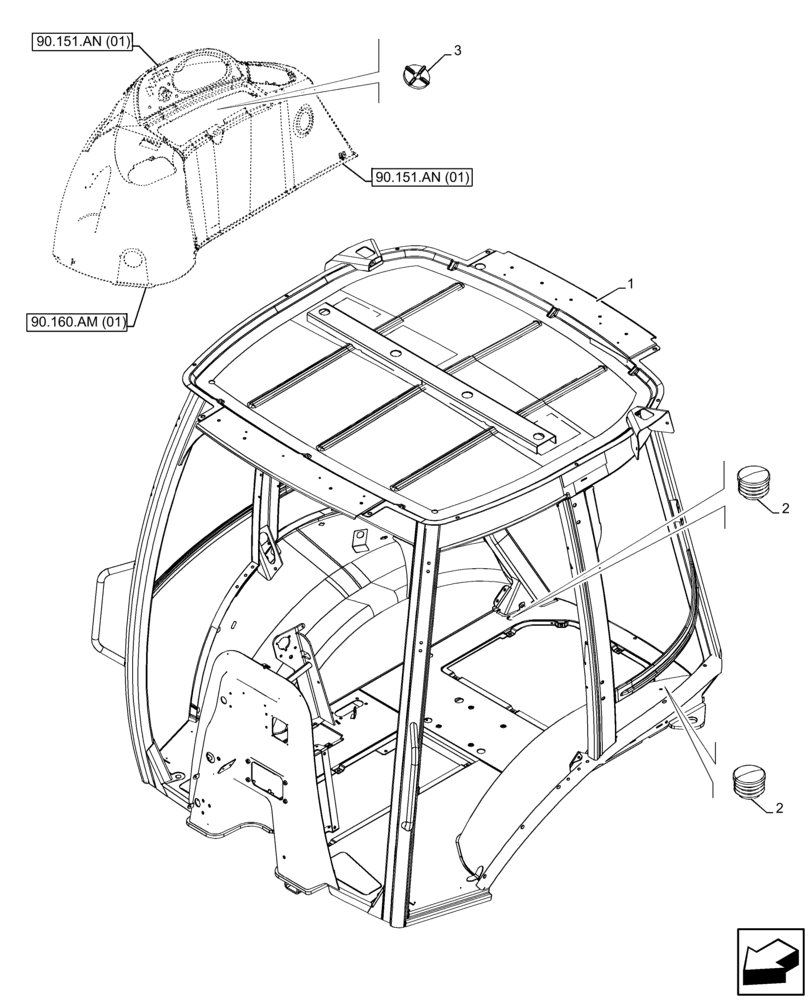 90.151.AN (01)

3

90.151.AN (01)

90.160.AM (01)

1

2

2