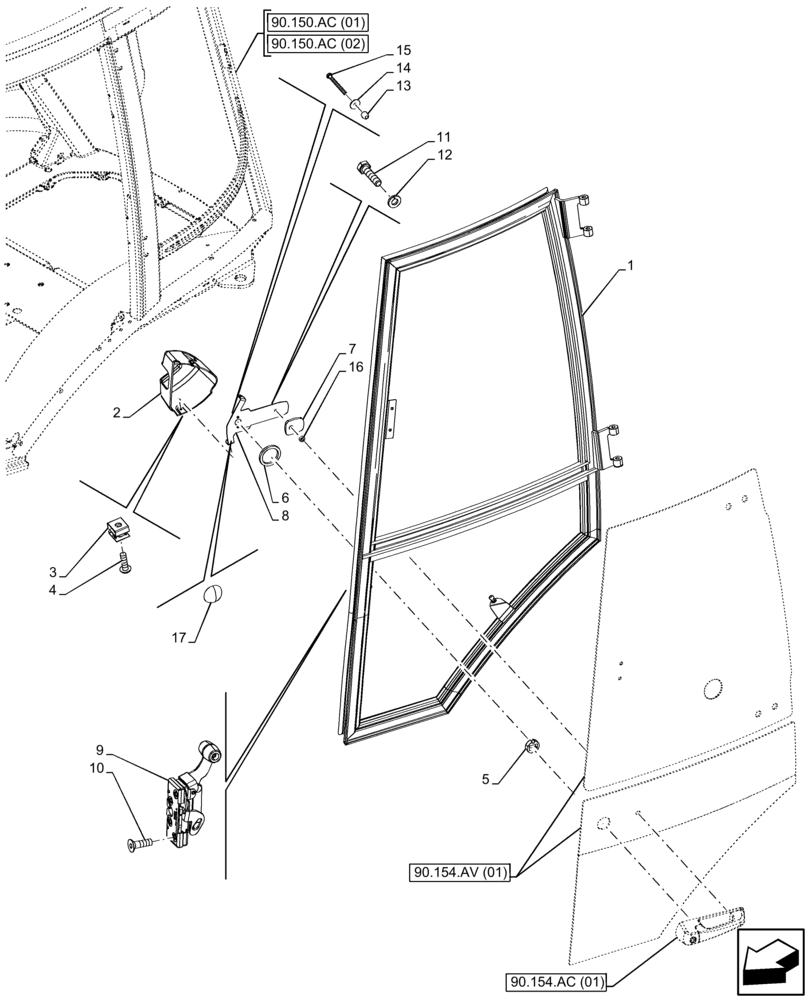 90.150.AC (01)
90.150.AC (02)
15
14
13
11
12
1
7
16
2
6
8
3
4
17
9
10
5
90.154.AV (01)
90.154.AC (01)