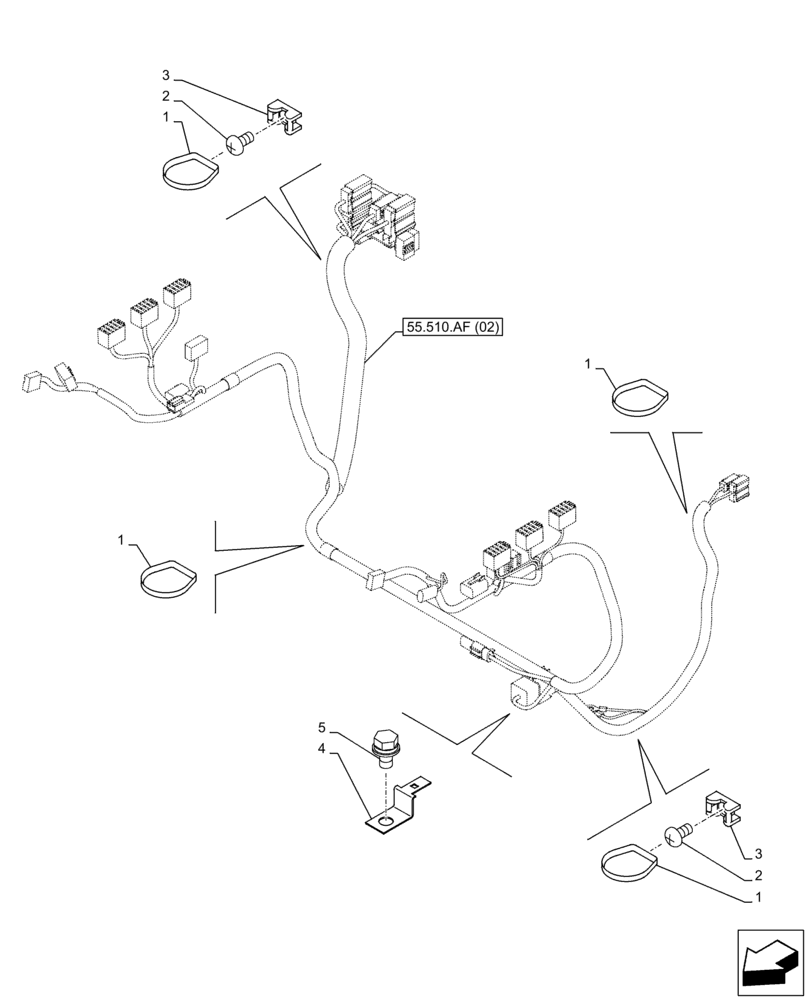 3
2
1
55.510.AF (02)
1
1
5
4
3
2
1