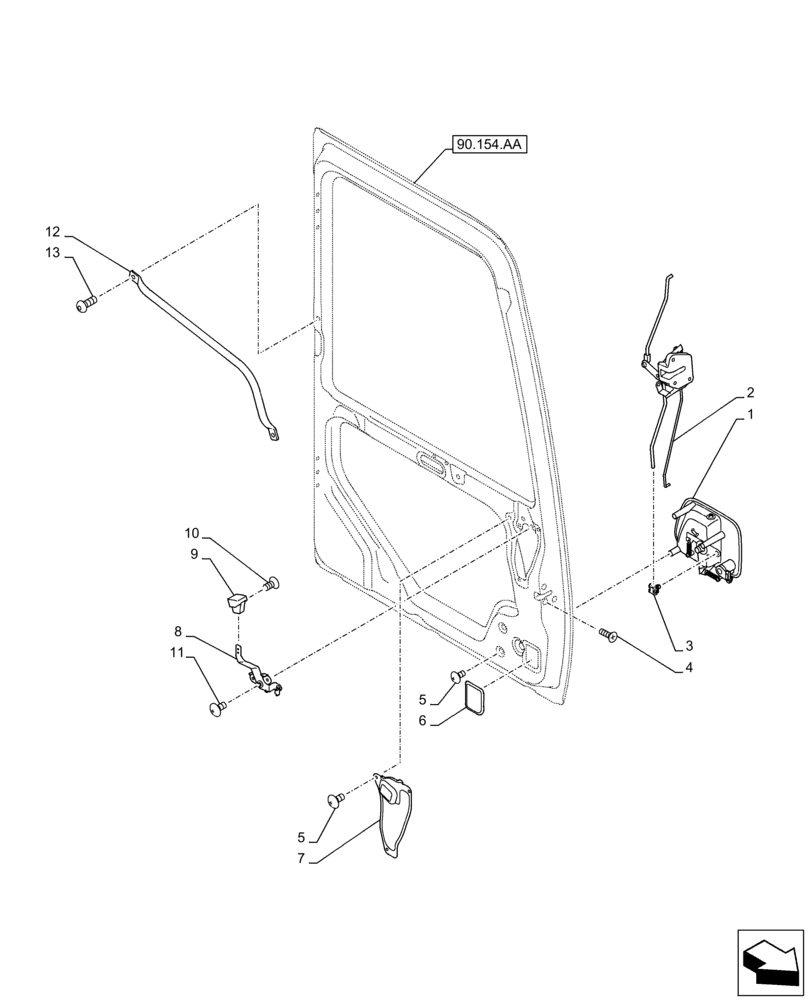 90.154.AA
12
13
2
1
10
9
8
11
3
4
5
6
5
7