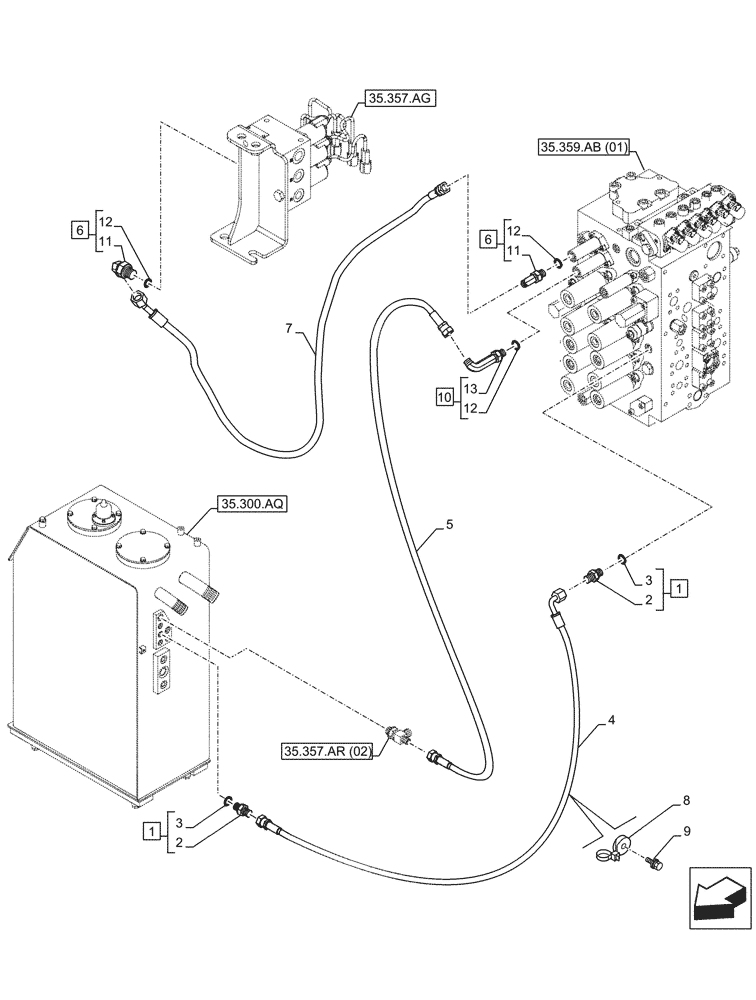 35.357.AG
35.359.AB (01)
6
12
11
6
12
11
7
10
13
12
35.300.AQ
5
3
2
1
4
35.357.AR (02)
1
3
2
8
9