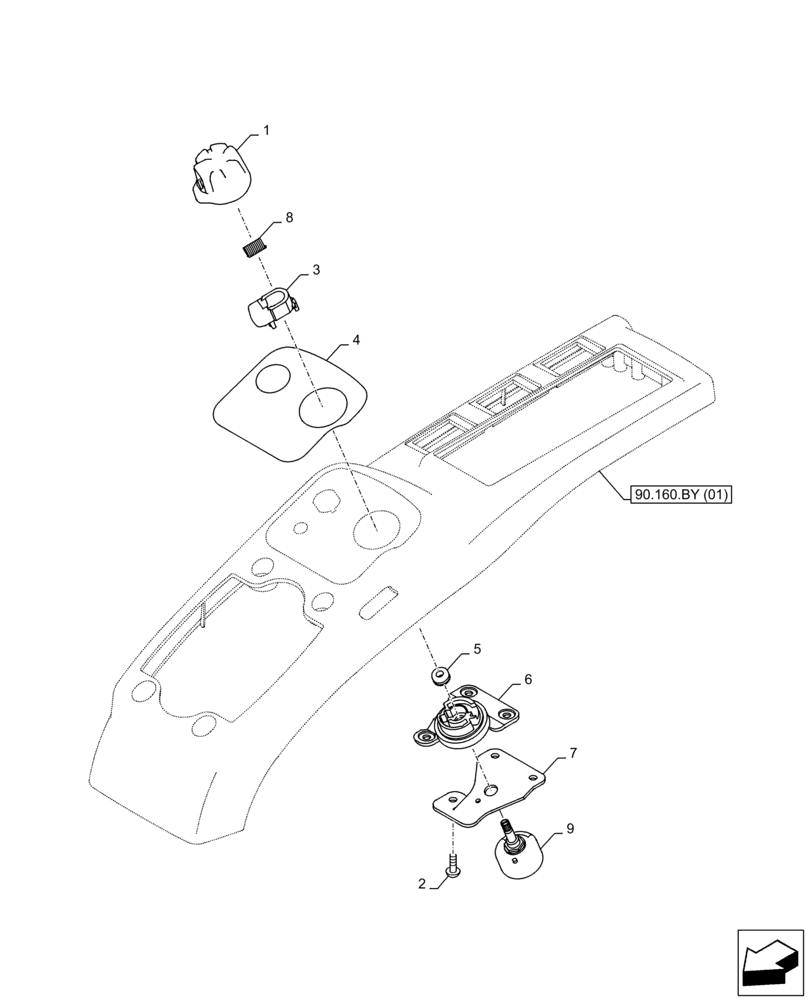 1
8
3
4
90.160.BY (01)
5
6
7
9
2