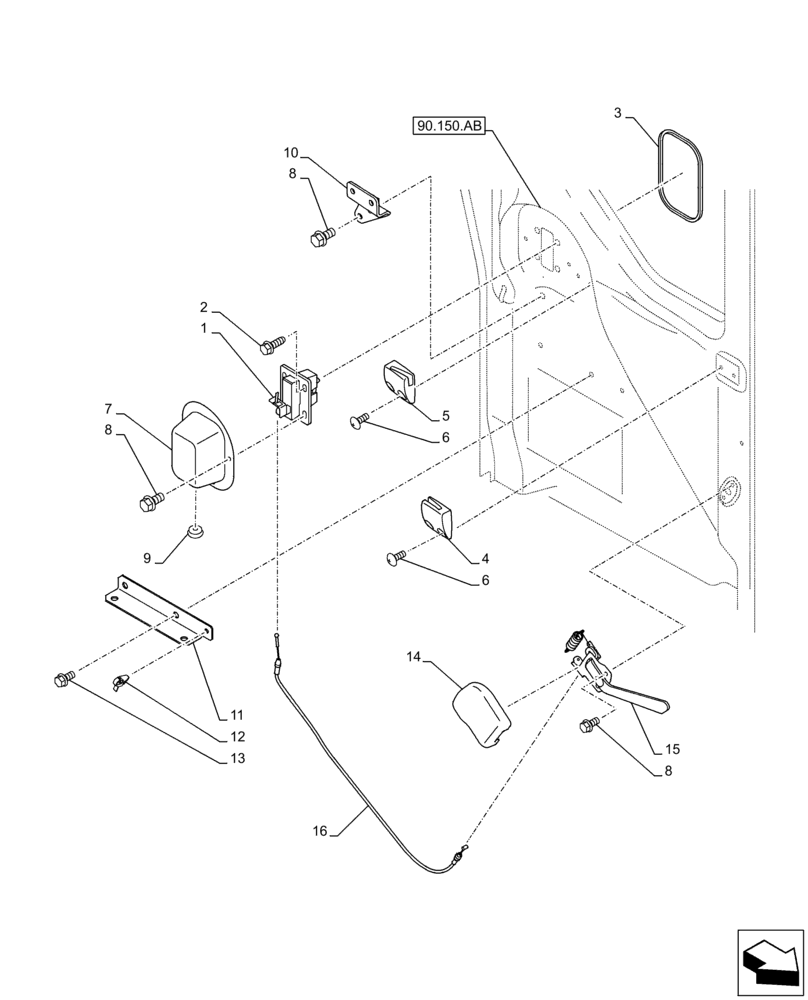 90.150.AB
3
10
8
2
1
7
8
5
6
9
4
6
11
12
13
14
15
8
16