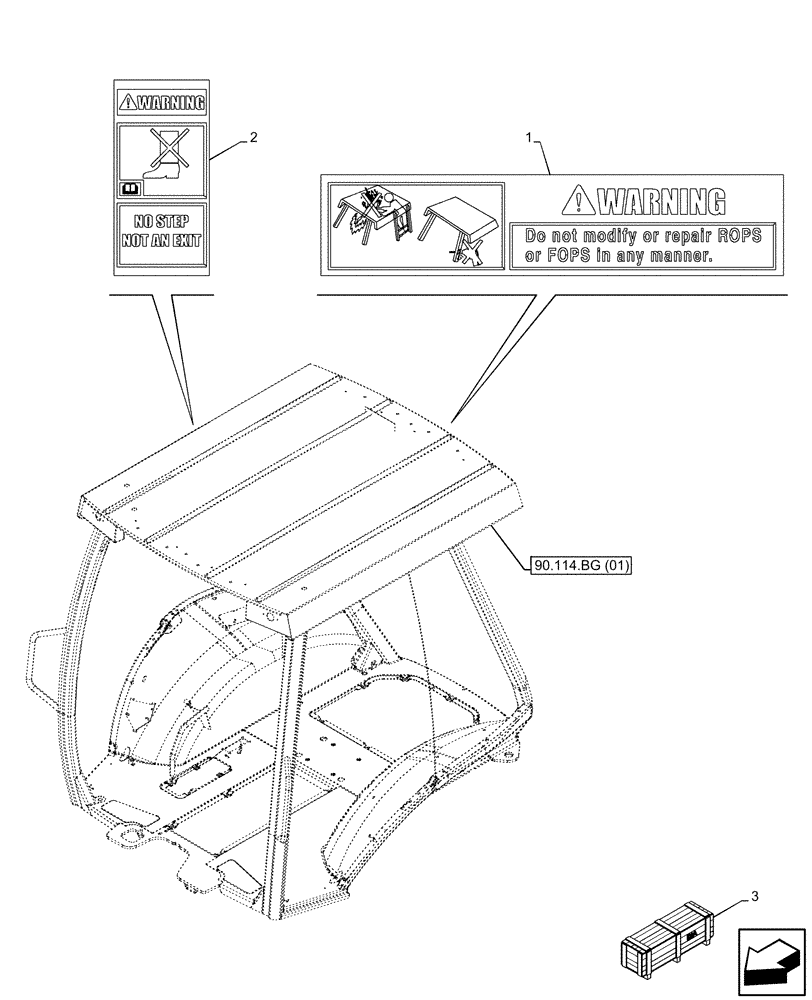 WARNING

NO STEP NOT AN EXIT

2

1

WARNING

Do not modify or repair ROPS or FOPS in any manner.

90.114.BG (01)

3