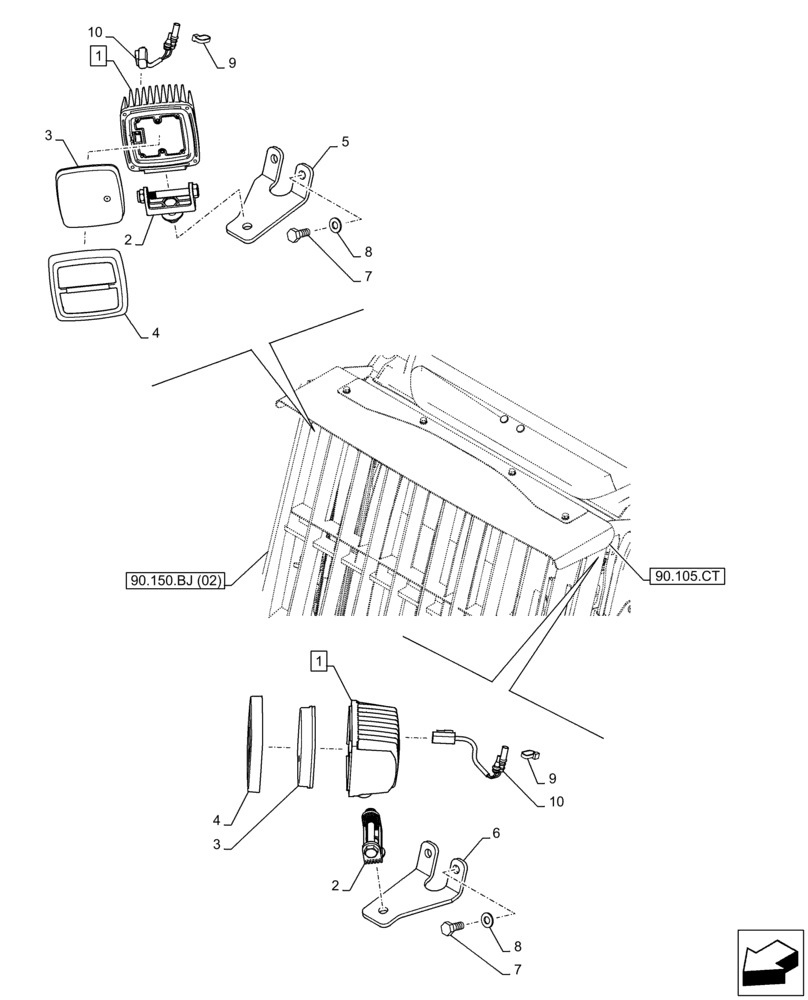 10
1
9
3
5
2
8
7
4
90.150.BJ (02)
90.105.CT
1
9
10
4
3
6
2
8
7