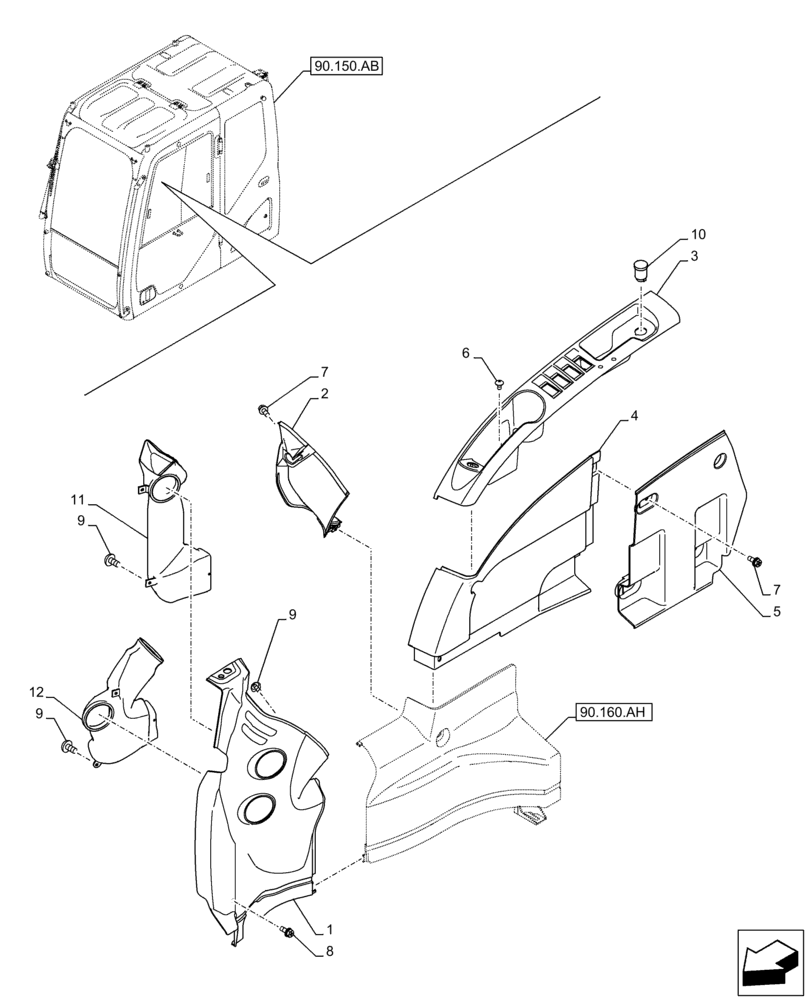 90.150.AB

10
3
6
7
2
4
11
9
7
5
9
12
9
90.160.AH
1
8