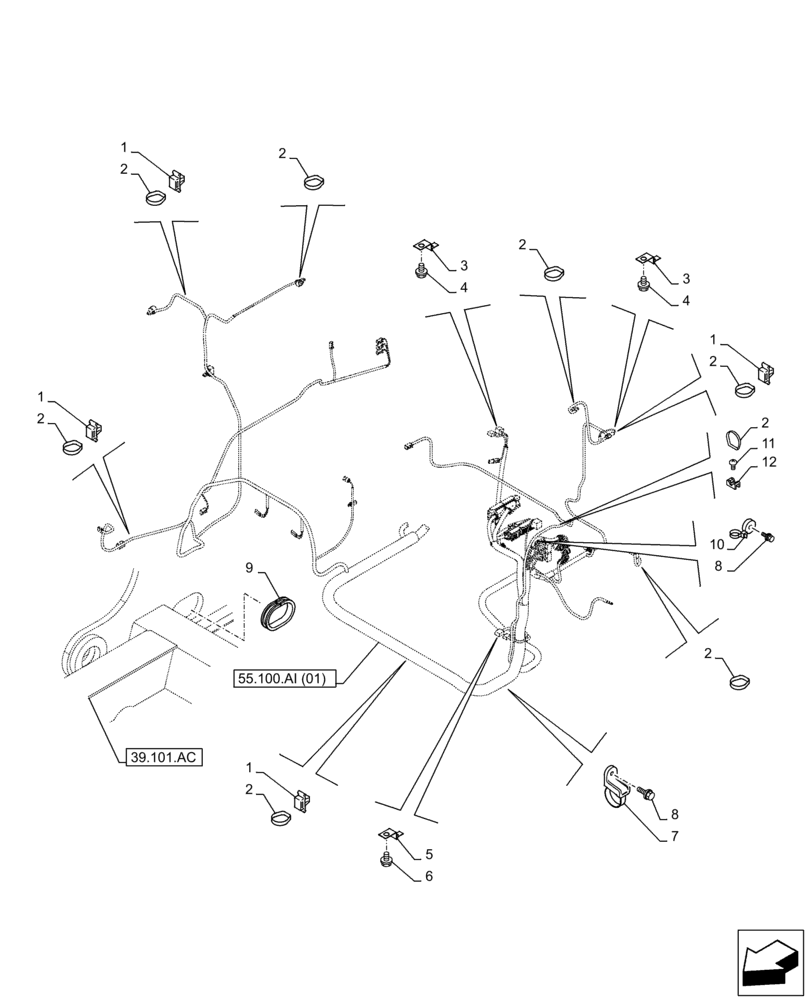 1
2
2
3
4
2
3
4
1
2
1
2
2
11
12
10
8
9
55.100.AI (01)
39.101.AC
2
1
2
5
6
8
7