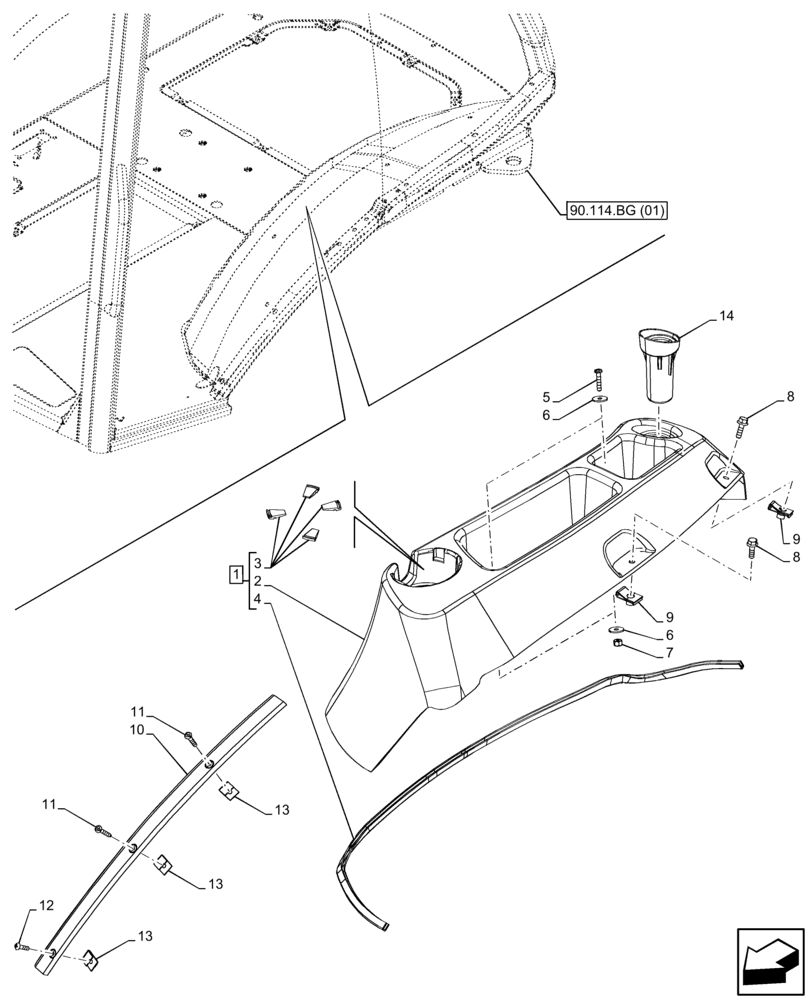 90.114.BG (01)

14

5

6

8

9

8

1

3

2

4

9

6

7

11

10

13

11

13

12

13