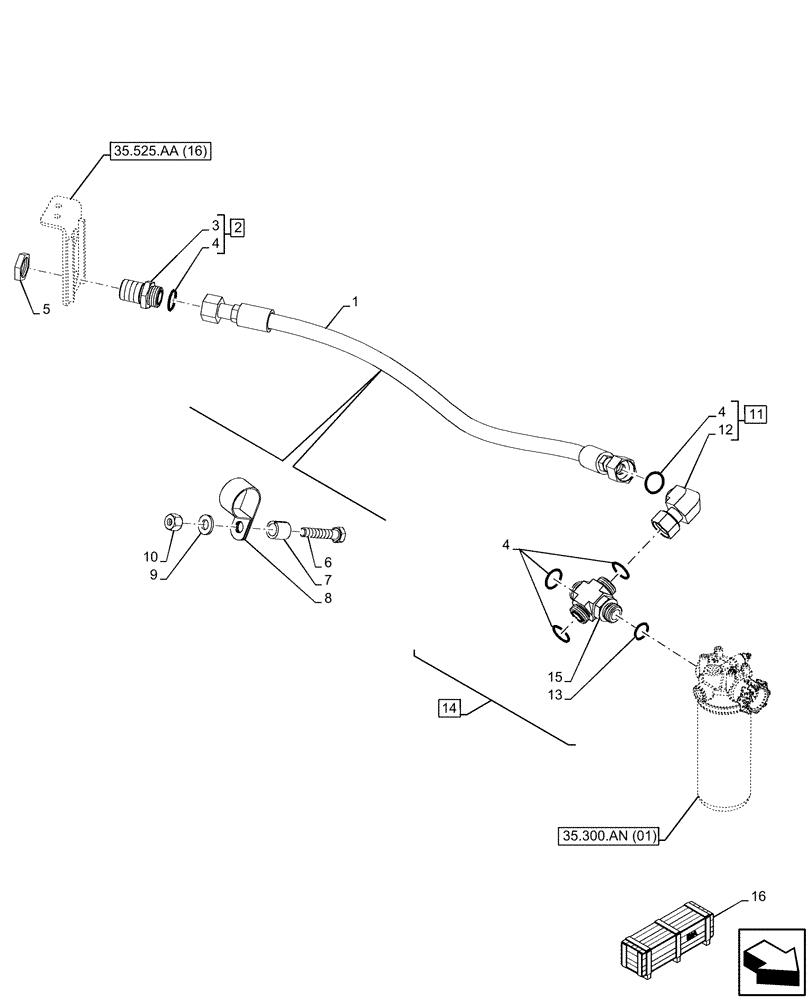 35.525.AA (16)

3
4
2

5

1

4
12
11

10
9

6
7
8

4

15
13

14

35.300.AN (01)

16