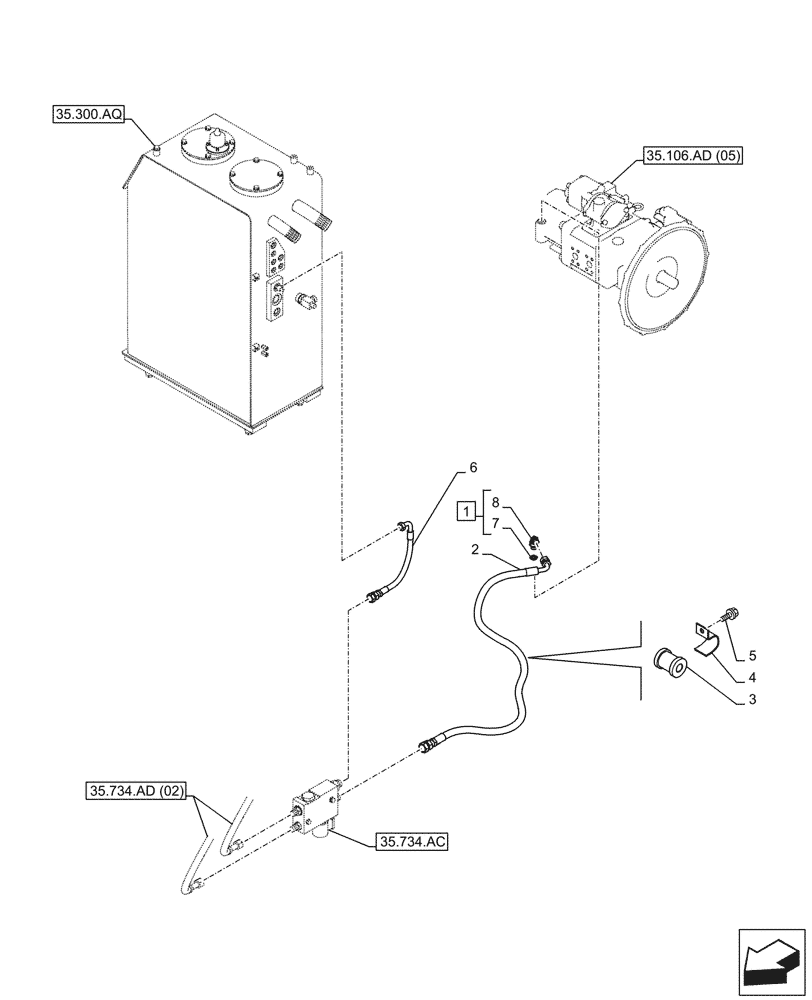 35.300.AQ

35.106.AD (05)

6

1

8

7

2

5

4

3

35.734.AD (02)

35.734.AC