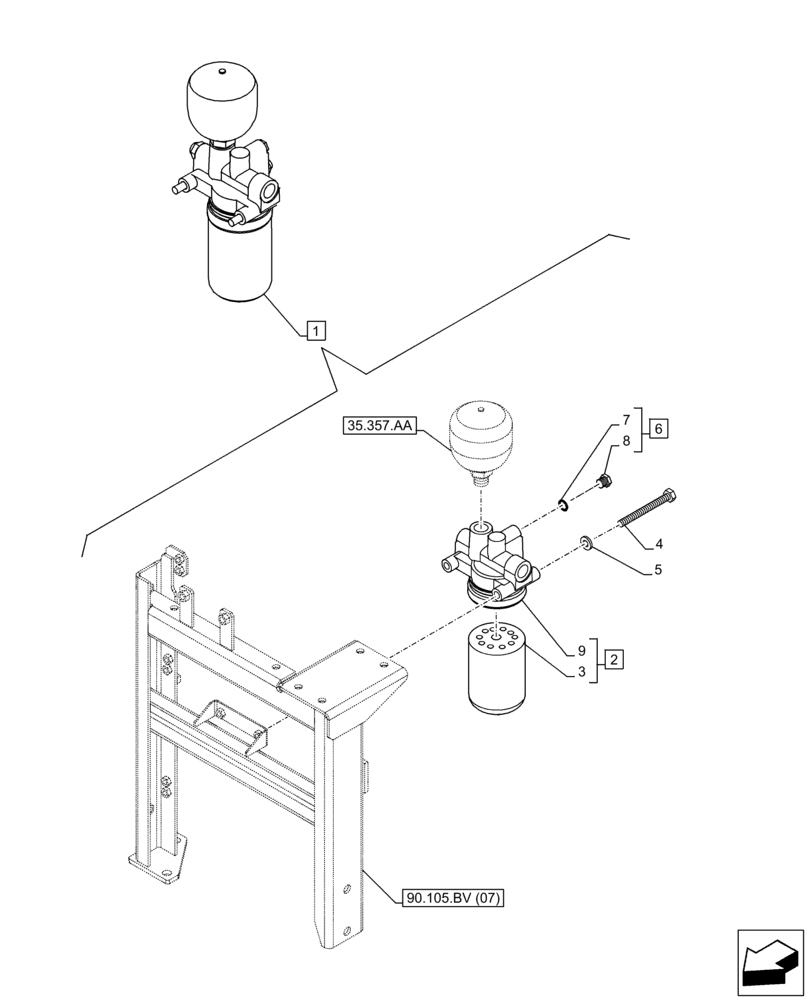 1

35.357.AA

7
8
6

4

5

9
3
2

90.105.BV (07)