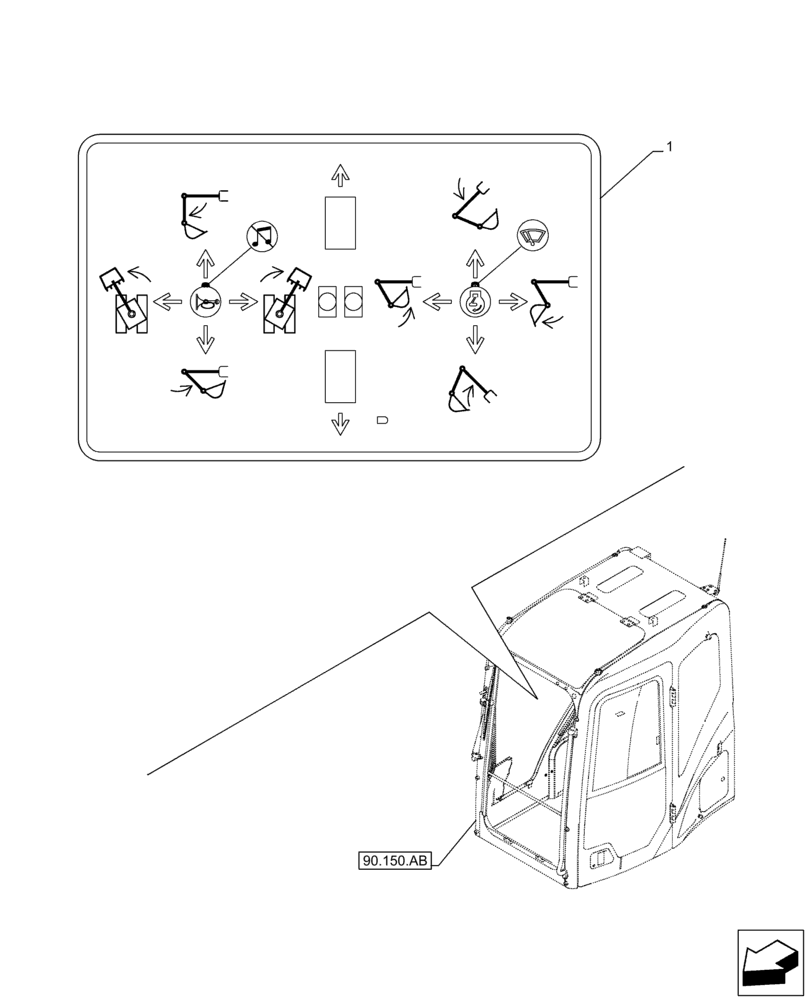 1

D

90.150.AB