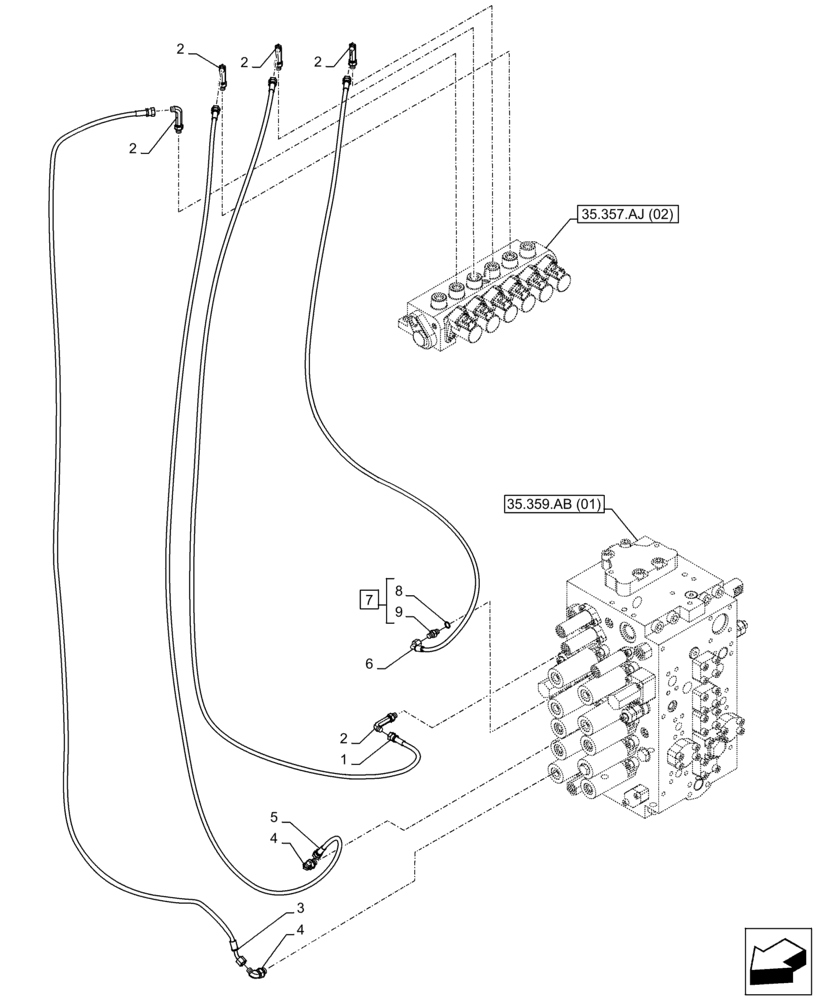 2
2
2
2
35.357.AJ (02)
35.359.AB (01)
7
8
9
6
2
1
5
4
3
4