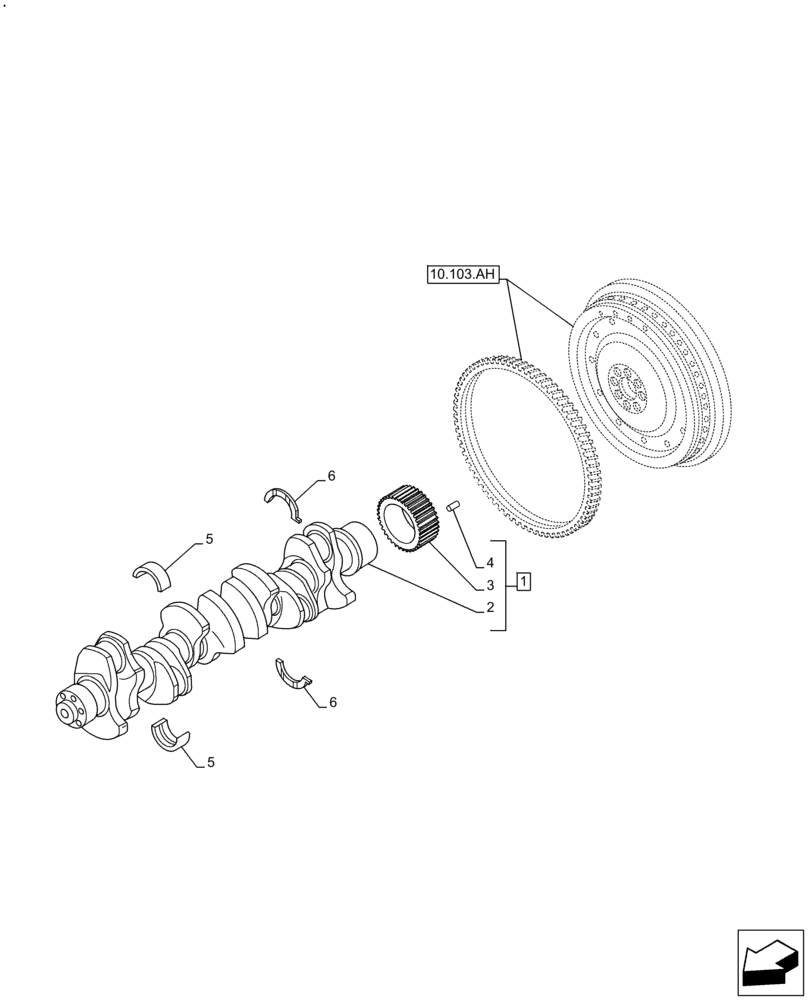 10.103.AH

6

5

4

3

1

2

6

5