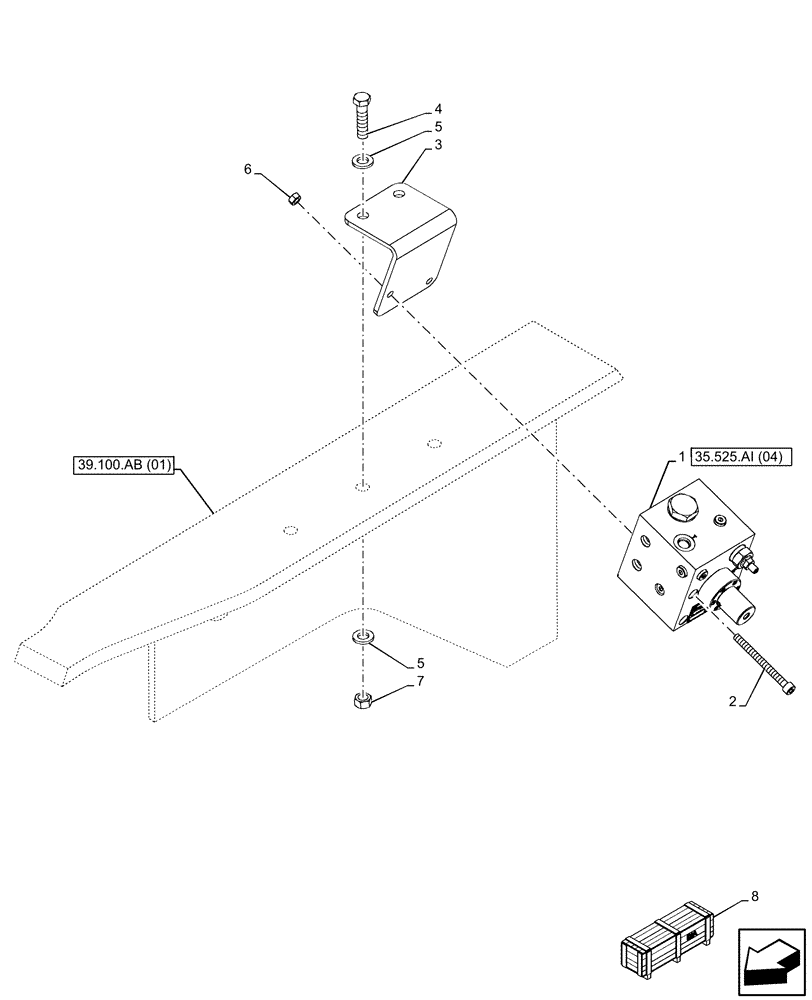 4
5
3
6
39.100.AB (01)
1 35.525.AI (04)
5
7
2
8