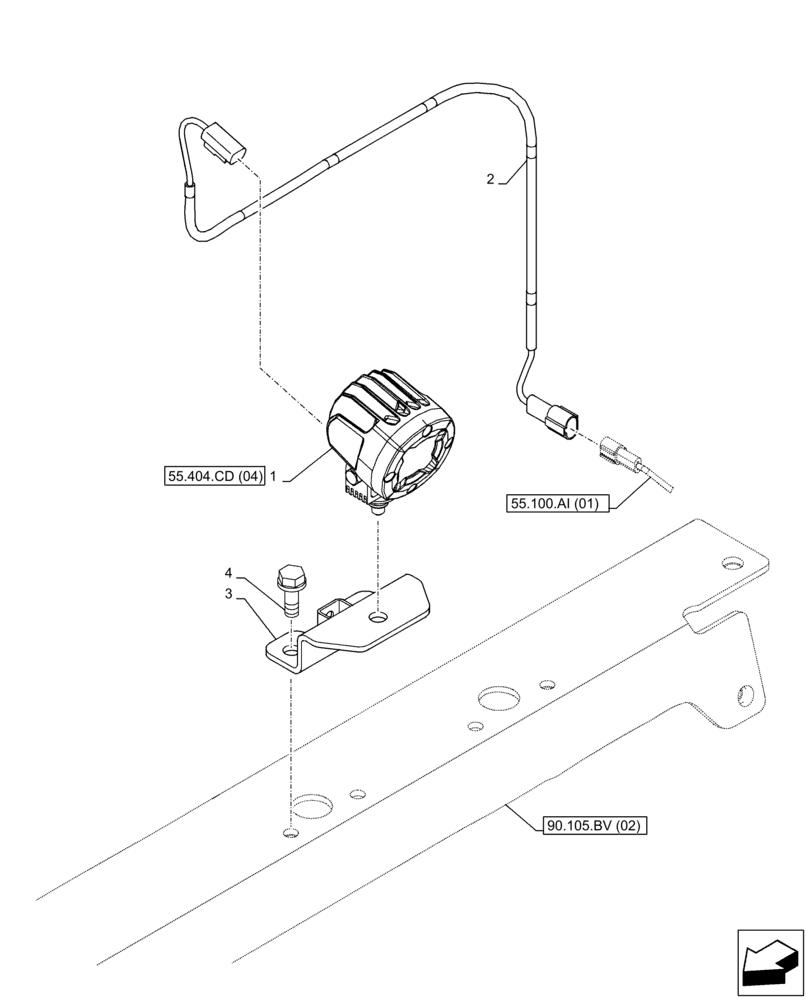 2

55.404.CD (04) 1

55.100.AI (01)

4

3

90.105.BV (02)