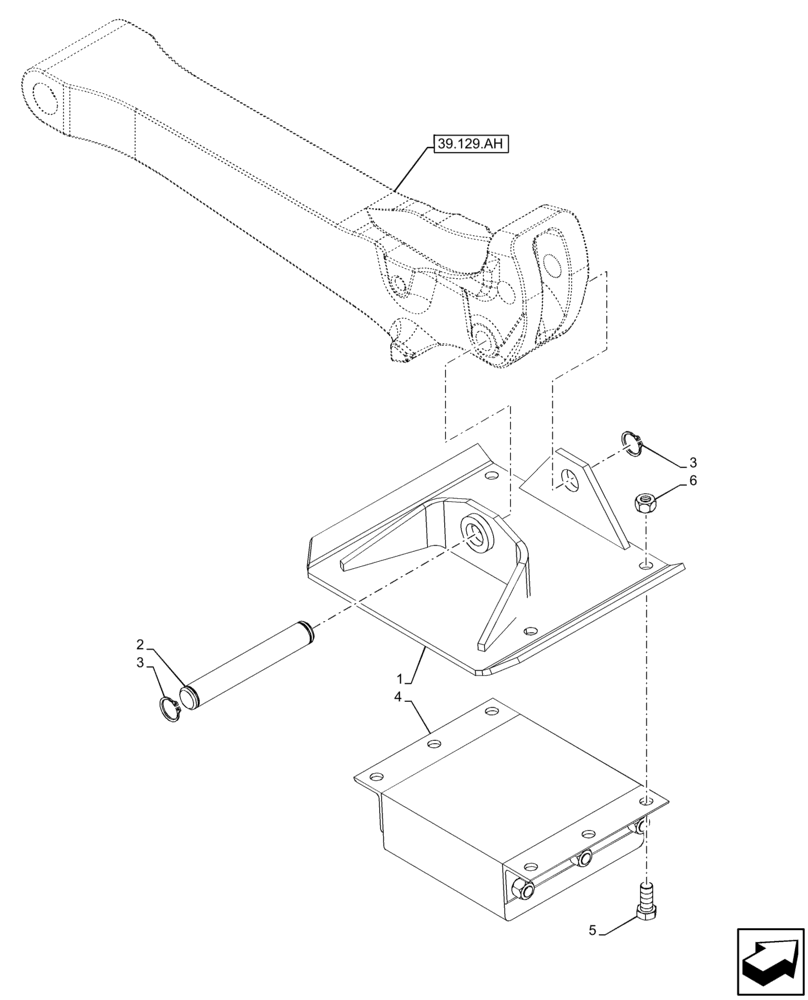 39.129.AH

3

6

2

3

1

4

5